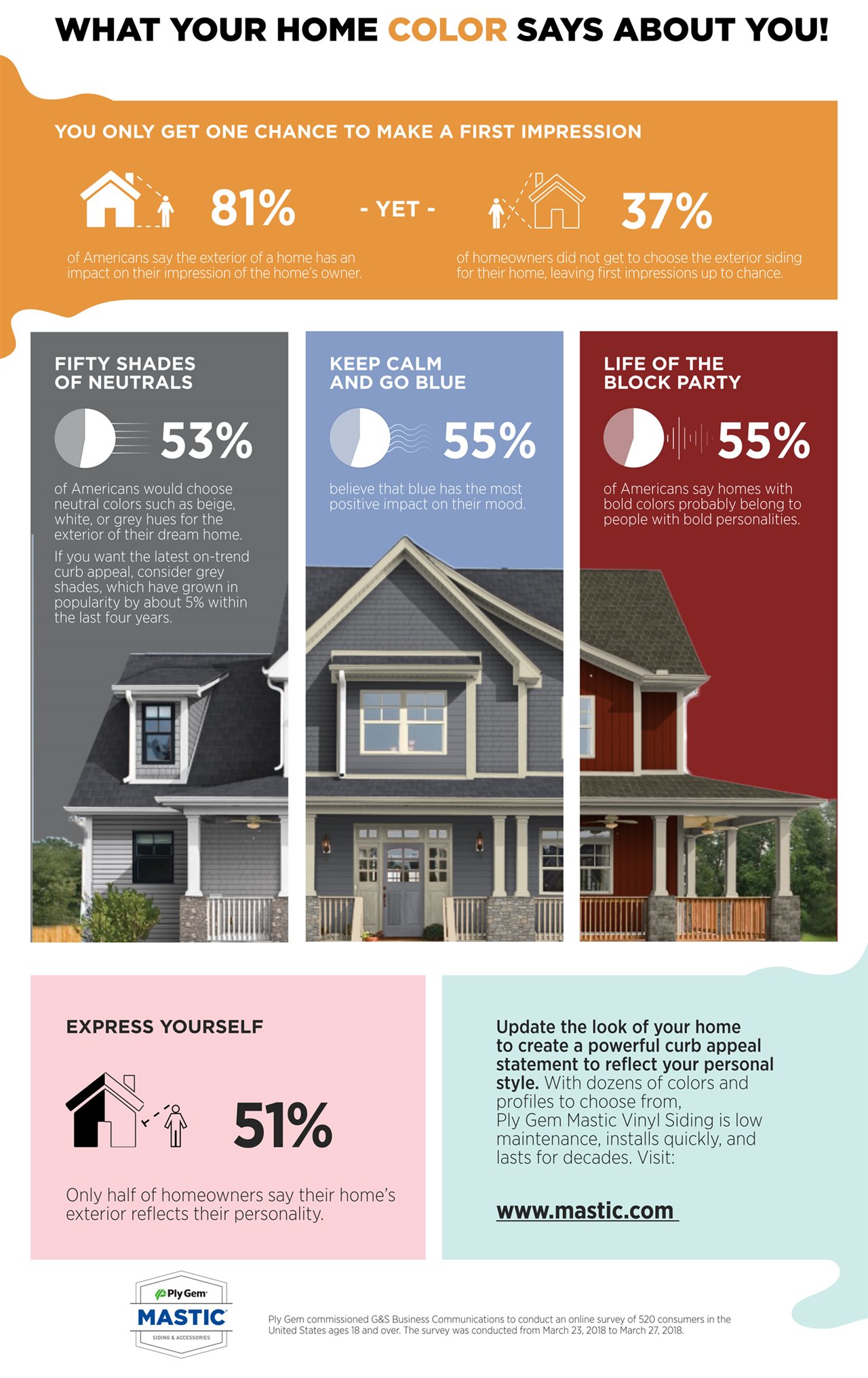 WHAT YOUR HOME COLOR SAYS ABOUT YOU!

YOU ONLY GET ONE CHANCE TO MAKE A FIRST IMPRESSION

81%

of Americans say the exterior of a home has an impact on their impression of the home's owner.

- YET -

37%

of homeowners did not get to choose the exterior siding for their home, leaving first impressions up to chance.

FIFTY SHADES OF NEUTRALS

53%

of Americans would choose neutral colors such as beige, white, or grey hues for the exterior of their dream home.

If you want the latest on-trend curb appeal, consider grey shades, which have grown in popularity by about 5% within the last four years.

KEEP CALM AND GO BLUE

55%

believe that blue has the most positive impact on their mood.

LIFE OF THE BLOCK PARTY

55%

of Americans say homes with bold colors probably belong to people with bold personalities.

EXPRESS YOURSELF

51%

Only half of homeowners say their home's exterior reflects their personality.

Update the look of your home to create a powerful curb appeal statement to reflect your personal style. With dozens of colors and profiles to choose from, Ply Gem Mastic Vinyl Siding is low maintenance, installs quickly, and lasts for decades. Visit:

www.mastic.com

Ply Gem
MASTIC
SIDING & ACCESSORIES

Ply Gem commissioned G&S Business Communications to conduct an online survey of 520 consumers in the United States ages 18 and over. The survey was conducted from March 23, 2018 to March 27, 2018.