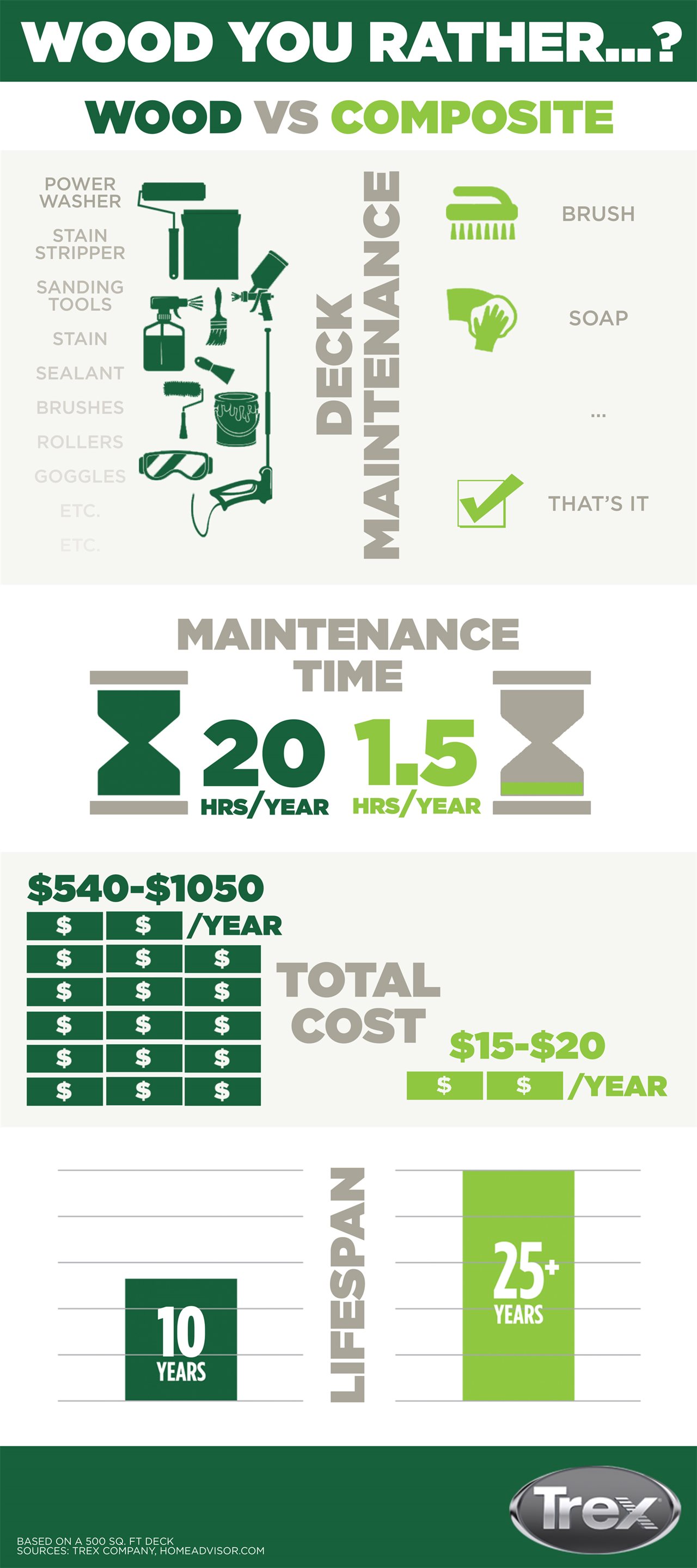 WOOD YOU RATHER...?

WOOD VS COMPOSITE

POWER WASHER
STAIN STRIPPER
SANDING TOOLS
STAIN
SEALANT
BRUSHES
ROLLERS
GOGGLES
ETC.
ETC.

DECK MAINTENANCE

BRUSH
SOAP
...
THAT'S IT

MAINTENANCE TIME

20 HRS/YEAR
1.5 HRS/YEAR

$540-$1050 /YEAR

$ $
$ $ $
$ $ $
$ $ $
$ $ $
$ $ $

TOTAL COST

$15-$20
$ $ /YEAR

10 YEARS

LIFESPAN

25+ YEARS

BASED ON A 500 SQ. FT DECK
SOURCES: TREX COMPANY, HOMEADVISOR.COM

Trex