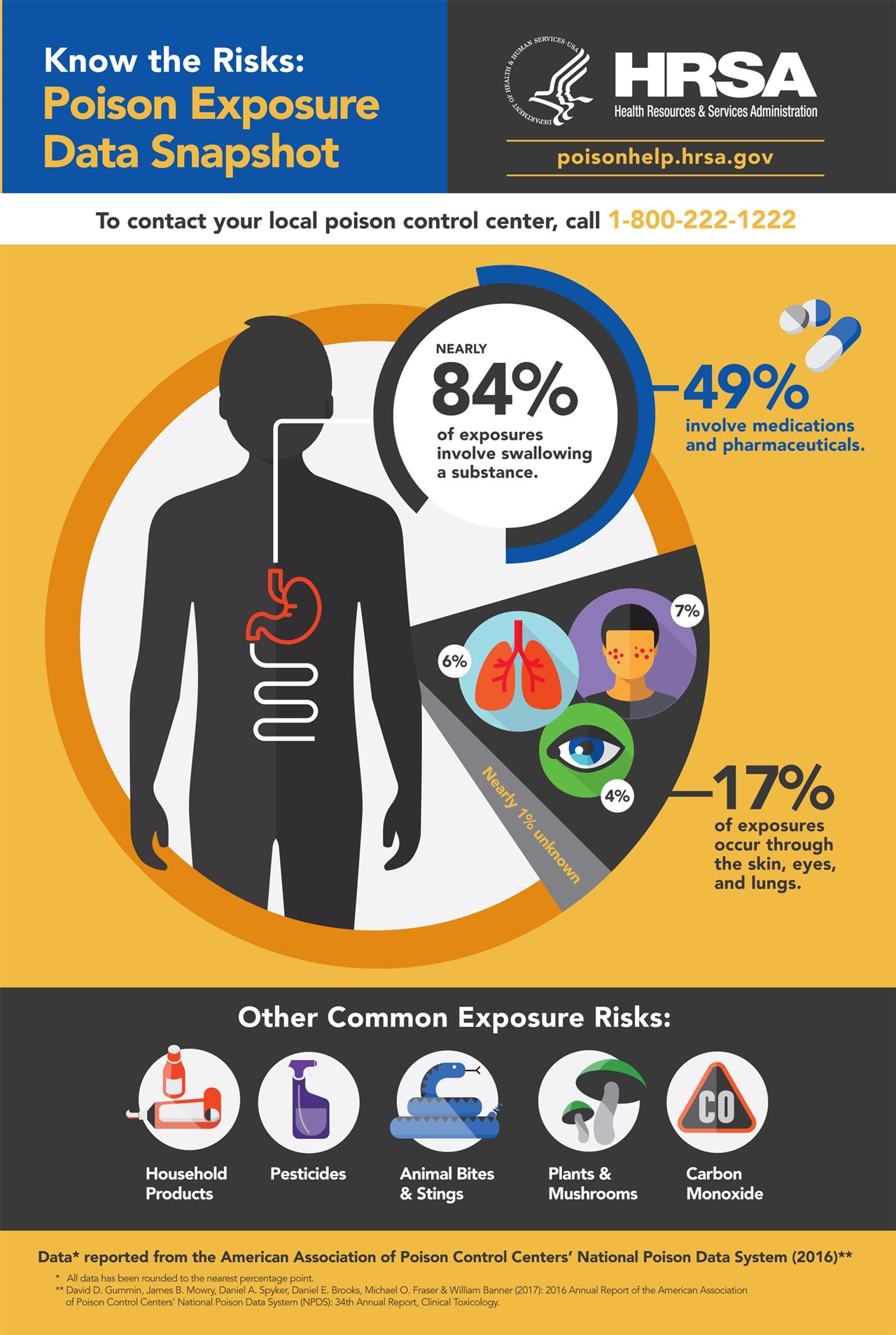 Know the Risks:
Poison Exposure Data Snapshot

DEPARTMENT OF HEALTH & HUMAN SERVICES · USA

HRSA
Health Resources & Services Administration

poisonhelp.hrsa.gov

To contact your local poison control center, call 1-800-222-1222

NEARLY
84%
of exposures involve swallowing a substance.

49%
involve medications and pharmaceuticals.

7%

6%

4%

Nearly 1% unknown

17%
of exposures occur through the skin, eyes, and lungs.

Other Common Exposure Risks:

CO

Household Products

Pesticides

Animal Bites & Stings

Plants & Mushrooms

Carbon Monoxide

Data* reported from the American Association of Poison Control Centers' National Poison Data System (2016)**

* All data has been rounded to the nearest percentage point.
** David D. Gummin, James B. Mowry, Daniel A. Spyker, Daniel E. Brooks, Michael O. Fraser & William Banner (2017): 2016 Annual Report of the American Association of Poison Control Centers' National Poison Data System (NPDS): 34th Annual Report, Clinical Toxicology.