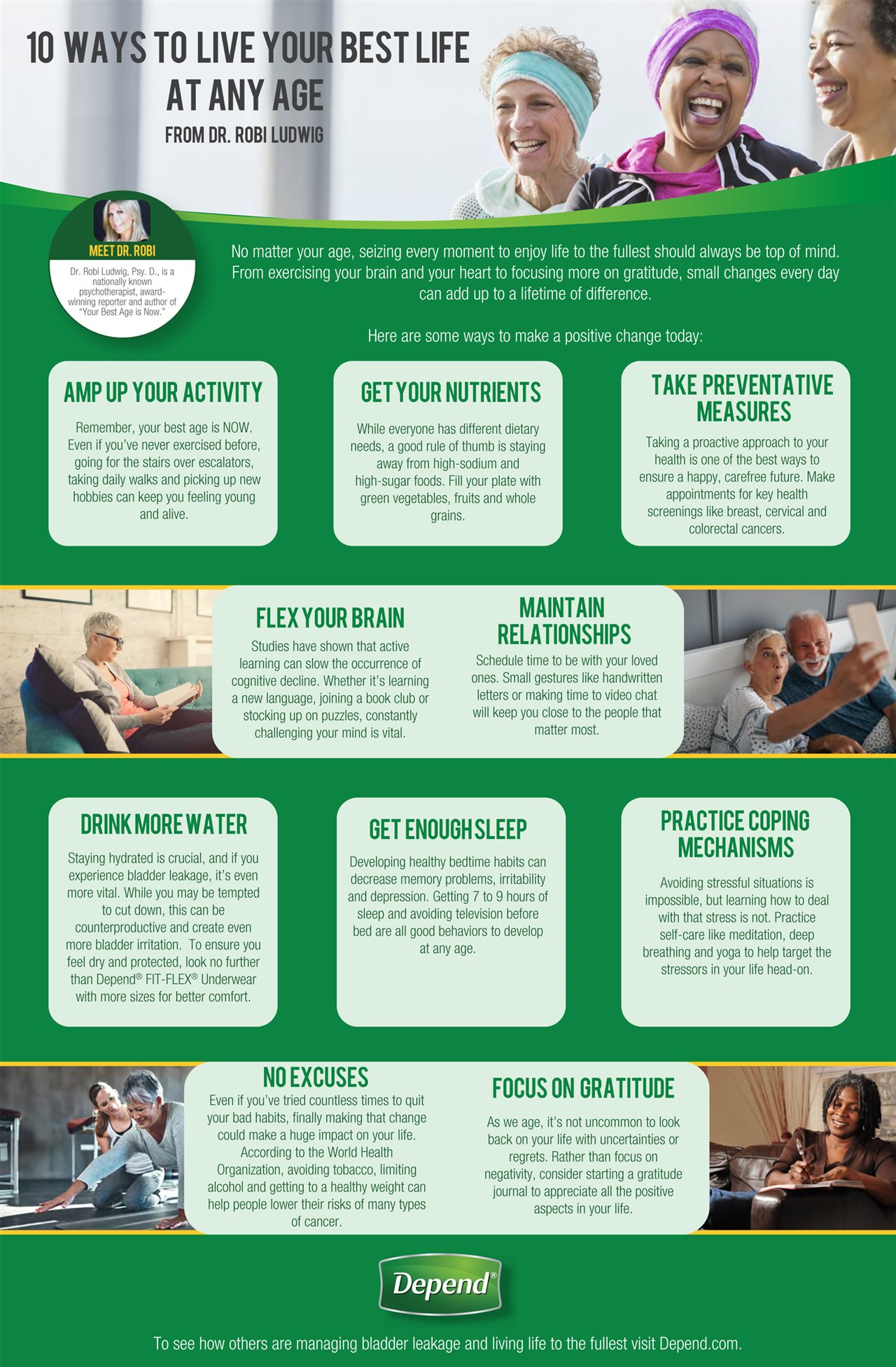 10 WAYS TO LIVE YOUR BEST LIFE AT ANY AGE

FROM DR. ROBI LUDWIG

MEET DR. ROBI

Dr. Robi Ludwig, Psy. D., is a nationally known psychotherapist, award-winning reporter and author of "Your Best Age is Now."

No matter your age, seizing every moment to enjoy life to the fullest should always be top of mind. From exercising your brain and your heart to focusing more on gratitude, small changes every day can add up to a lifetime of difference.

Here are some ways to make a positive change today:

AMP UP YOUR ACTIVITY

Remember, your best age is NOW. Even if you've never exercised before, going for the stairs over escalators, taking daily walks and picking up new hobbies can keep you feeling young and alive.

GET YOUR NUTRIENTS

While everyone has different dietary needs, a good rule of thumb is staying away from high-sodium and high-sugar foods. Fill your plate with green vegetables, fruits and whole grains.

TAKE PREVENTATIVE MEASURES

Taking a proactive approach to your health is one of the best ways to ensure a happy, carefree future. Make appointments for key health screenings like breast, cervical and colorectal cancers.

FLEX YOUR BRAIN

Studies have shown that active learning can slow the occurrence of cognitive decline. Whether it's learning a new language, joining a book club or stocking up on puzzles, constantly challenging your mind is vital.

MAINTAIN RELATIONSHIPS

Schedule time to be with your loved ones. Small gestures like handwritten letters or making time to video chat will keep you close to the people that matter most.

DRINK MORE WATER

Staying hydrated is crucial, and if you experience bladder leakage, it's even more vital. While you may be tempted to cut down, this can be counterproductive and create even more bladder irritation. To ensure you feel dry and protected, look no further than Depend® FIT-FLEX® Underwear with more sizes for better comfort.

GET ENOUGH SLEEP

Developing healthy bedtime habits can decrease memory problems, irritability and depression. Getting 7 to 9 hours of sleep and avoiding television before bed are all good behaviors to develop at any age.

PRACTICE COPING MECHANISMS

Avoiding stressful situations is impossible, but learning how to deal with that stress is not. Practice self-care like meditation, deep breathing and yoga to help target the stressors in your life head-on.

NO EXCUSES

Even if you've tried countless times to quit your bad habits, finally making that change could make a huge impact on your life. According to the World Health Organization, avoiding tobacco, limiting alcohol and getting to a healthy weight can help people lower their risks of many types of cancer.

FOCUS ON GRATITUDE

As we age, it's not uncommon to look back on your life with uncertainties or regrets. Rather than focus on negativity, consider starting a gratitude journal to appreciate all the positive aspects in your life.

Depend®

To see how others are managing bladder leakage and living life to the fullest visit Depend.com.