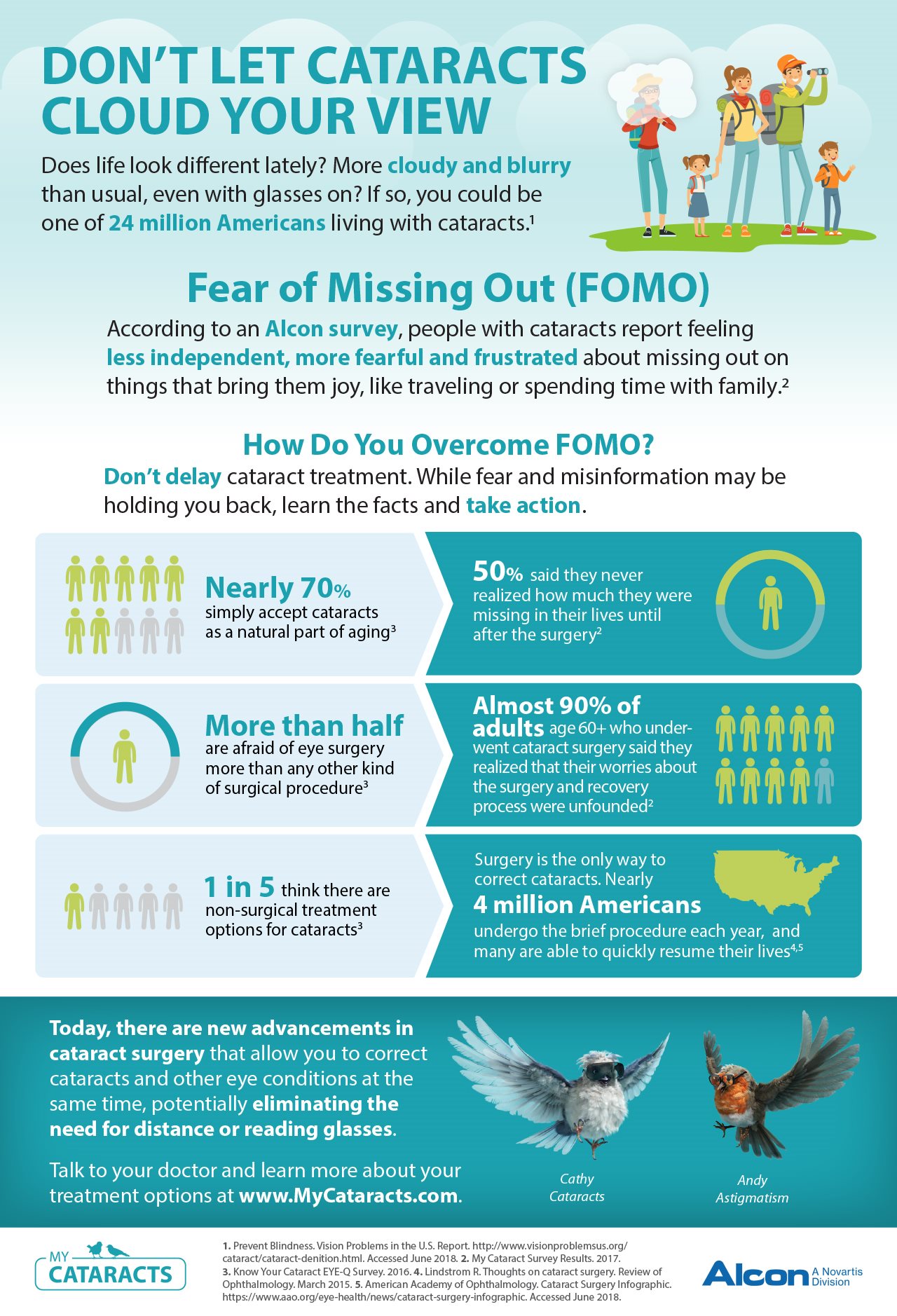 DON'T LET CATARACTS CLOUD YOUR VIEW

Does life look different lately? More cloudy and blurry than usual, even with glasses on? If so, you could be one of 24 million Americans living with cataracts.$^1$

Fear of Missing Out (FOMO)

According to an Alcon survey, people with cataracts report feeling less independent, more fearful and frustrated about missing out on things that bring them joy, like traveling or spending time with family.$^2$

How Do You Overcome FOMO?

Don't delay cataract treatment. While fear and misinformation may be holding you back, learn the facts and take action.

Nearly 70% simply accept cataracts as a natural part of aging$^3$

50% said they never realized how much they were missing in their lives until after the surgery$^2$

More than half are afraid of eye surgery more than any other kind of surgical procedure$^3$

Almost 90% of adults age 60+ who underwent cataract surgery said they realized that their worries about the surgery and recovery process were unfounded$^2$

1 in 5 think there are non-surgical treatment options for cataracts$^3$

Surgery is the only way to correct cataracts. Nearly 4 million Americans undergo the brief procedure each year, and many are able to quickly resume their lives$^{4,5}$

Today, there are new advancements in cataract surgery that allow you to correct cataracts and other eye conditions at the same time, potentially eliminating the need for distance or reading glasses.

Talk to your doctor and learn more about your treatment options at www.MyCataracts.com.

Cathy Cataracts

Andy Astigmatism

MY CATARACTS

1. Prevent Blindness. Vision Problems in the U.S. Report. http://www.visionproblemsus.org/cataract/cataract-denition.html. Accessed June 2018. 2. My Cataract Survey Results. 2017. 3. Know Your Cataract EYE-Q Survey. 2016. 4. Lindstrom R. Thoughts on cataract surgery. Review of Ophthalmology. March 2015. 5. American Academy of Ophthalmology. Cataract Surgery Infographic. https://www.aao.org/eye-health/news/cataract-surgery-infographic. Accessed June 2018.

Alcon A Novartis Division