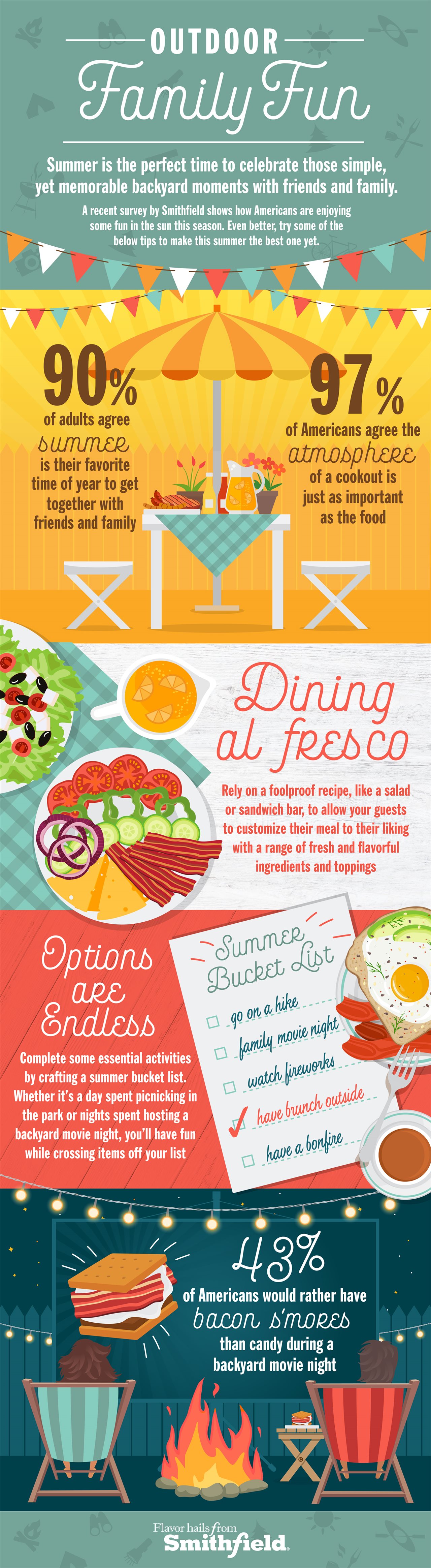 OUTDOOR
Family Fun

Summer is the perfect time to celebrate those simple, yet memorable backyard moments with friends and family.

A recent survey by Smithfield shows how Americans are enjoying some fun in the sun this season. Even better, try some of the below tips to make this summer the best one yet.

90%
of adults agree summer is their favorite time of year to get together with friends and family

97%
of Americans agree the atmosphere of a cookout is just as important as the food

Dining al fresco

Rely on a foolproof recipe, like a salad or sandwich bar, to allow your guests to customize their meal to their liking with a range of fresh and flavorful ingredients and toppings

Options are Endless

Complete some essential activities by crafting a summer bucket list. Whether it's a day spent picnicking in the park or nights spent hosting a backyard movie night, you'll have fun while crossing items off your list

Summer Bucket List
go on a hike
family movie night
watch fireworks
have brunch outside
have a bonfire

43%
of Americans would rather have bacon s'mores than candy during a backyard movie night

Flavor hails from
Smithfield.