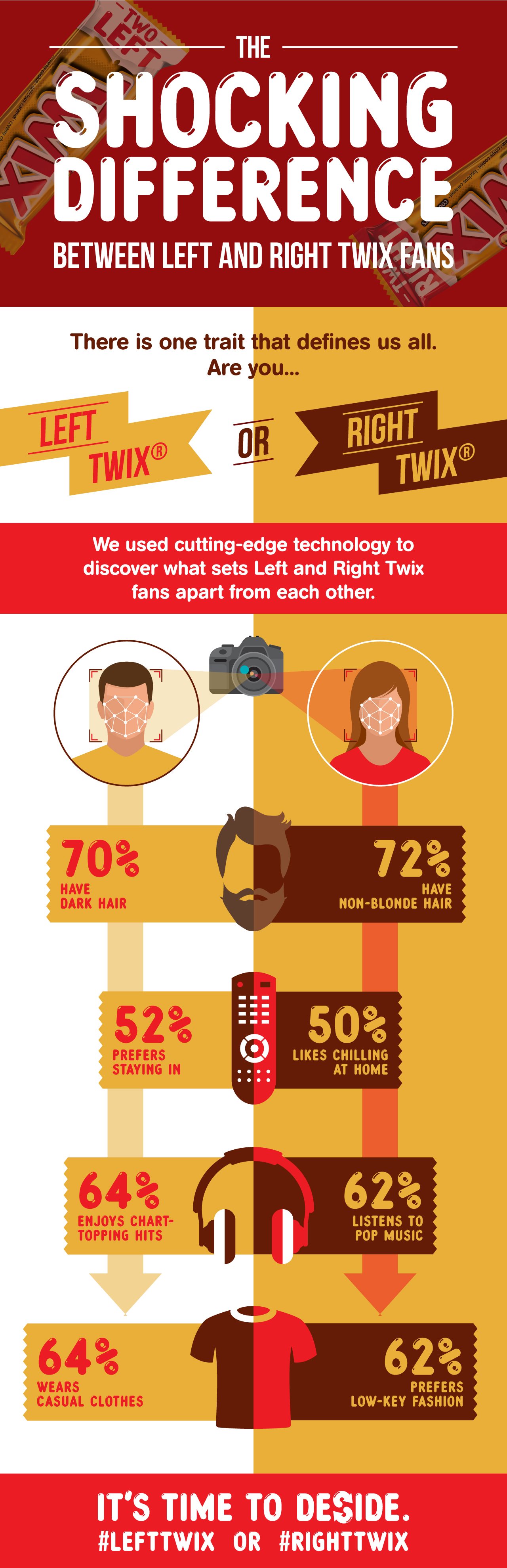 TWO LEFT

TWIX

THE
SHOCKING
DIFFERENCE
BETWEEN LEFT AND RIGHT TWIX FANS

There is one trait that defines us all. Are you...

LEFT TWIX®

OR

RIGHT TWIX®

We used cutting-edge technology to discover what sets Left and Right Twix fans apart from each other.

70%
HAVE DARK HAIR

72%
HAVE NON-BLONDE HAIR

52%
PREFERS STAYING IN

50%
LIKES CHILLING AT HOME

64%
ENJOYS CHART-TOPPING HITS

62%
LISTENS TO POP MUSIC

64%
WEARS CASUAL CLOTHES

62%
PREFERS LOW-KEY FASHION

IT'S TIME TO DESIDE.
#LEFTTWIX OR #RIGHTTWIX