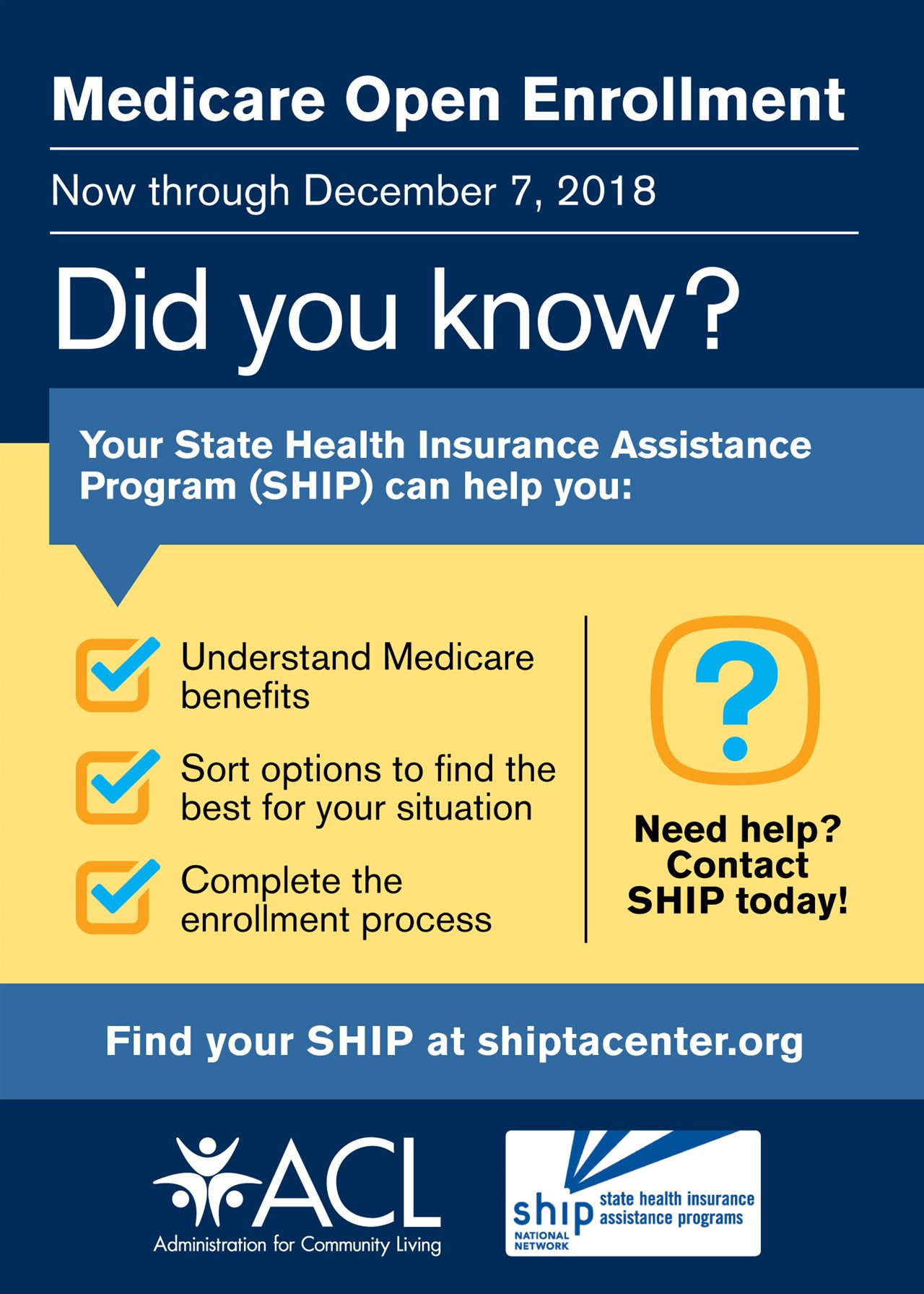 Medicare Open Enrollment

Now through December 7, 2018

Did you know?

Your State Health Insurance Assistance Program (SHIP) can help you:

Understand Medicare benefits

Sort options to find the best for your situation

Complete the enrollment process

?

Need help? Contact SHIP today!

Find your SHIP at shiptacenter.org

ACL
Administration for Community Living

ship NATIONAL NETWORK state health insurance assistance programs