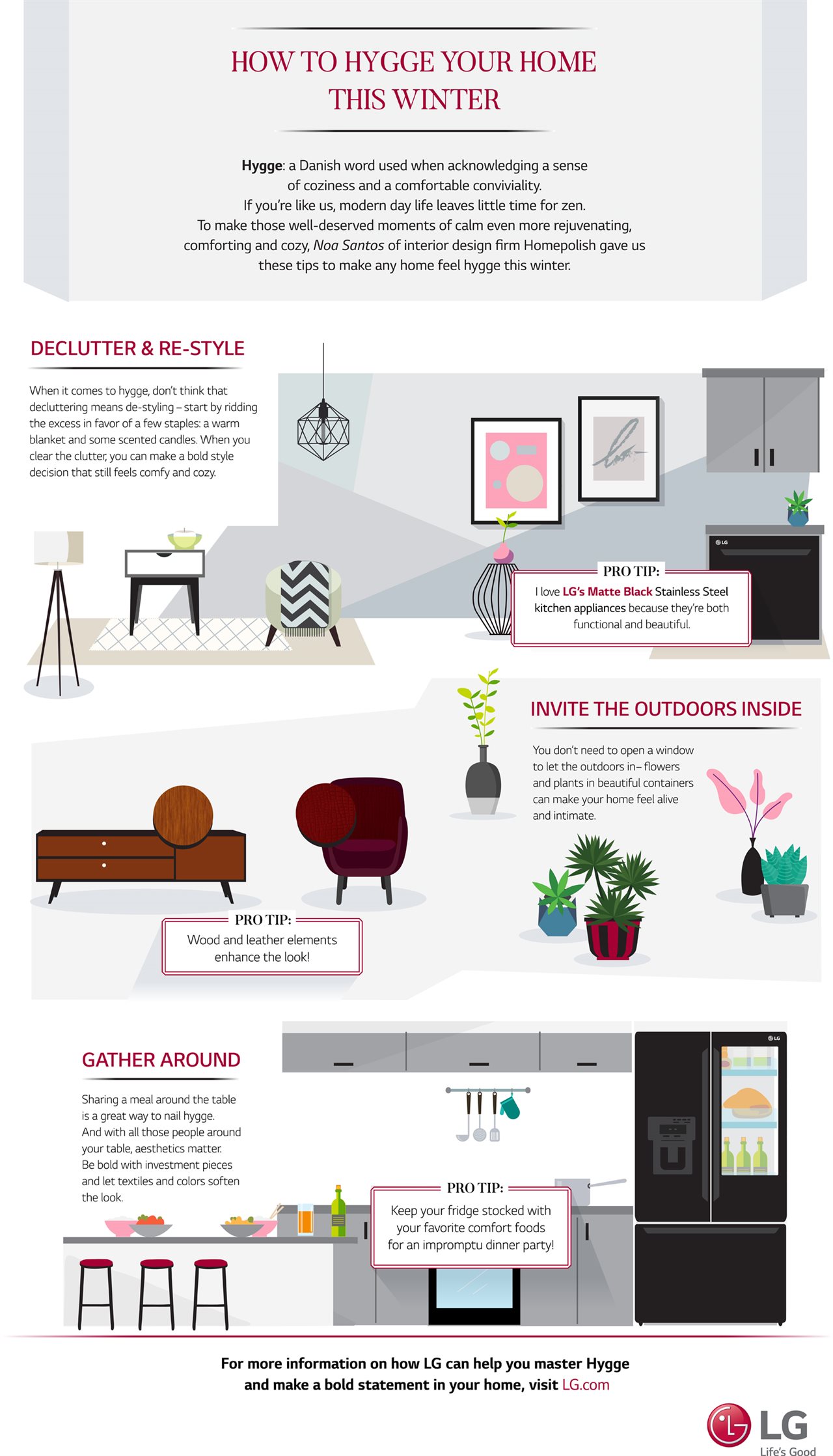 HOW TO HYGGE YOUR HOME THIS WINTER

Hygge: a Danish word used when acknowledging a sense of coziness and a comfortable conviviality. If you're like us, modern day life leaves little time for zen. To make those well-deserved moments of calm even more rejuvenating, comforting and cozy, Noa Santos of interior design firm Homepolish gave us these tips to make any home feel hygge this winter.

DECLUTTER & RE-STYLE

When it comes to hygge, don't think that decluttering means de-styling – start by ridding the excess in favor of a few staples: a warm blanket and some scented candles. When you clear the clutter, you can make a bold style decision that still feels comfy and cozy.

LG

PRO TIP:
I love LG's Matte Black Stainless Steel kitchen appliances because they're both functional and beautiful.

INVITE THE OUTDOORS INSIDE

You don't need to open a window to let the outdoors in– flowers and plants in beautiful containers can make your home feel alive and intimate.

PRO TIP:
Wood and leather elements enhance the look!

GATHER AROUND

Sharing a meal around the table is a great way to nail hygge. And with all those people around your table, aesthetics matter. Be bold with investment pieces and let textiles and colors soften the look.

LG

PRO TIP:
Keep your fridge stocked with your favorite comfort foods for an impromptu dinner party!

For more information on how LG can help you master Hygge and make a bold statement in your home, visit LG.com

LG
Life's Good