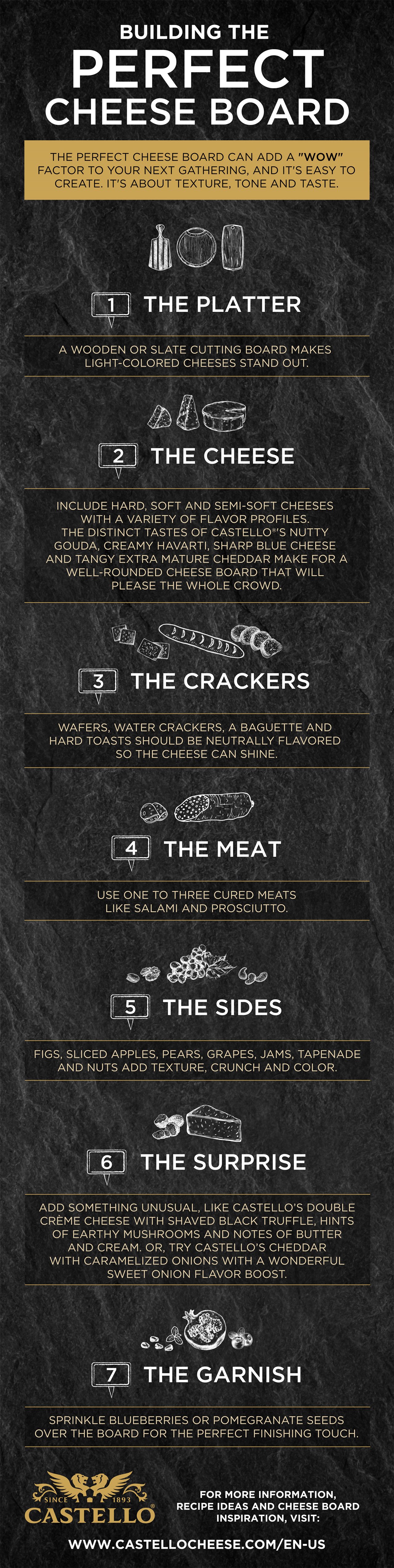 BUILDING THE
PERFECT
CHEESE BOARD

THE PERFECT CHEESE BOARD CAN ADD A "WOW" FACTOR TO YOUR NEXT GATHERING, AND IT'S EASY TO CREATE. IT'S ABOUT TEXTURE, TONE AND TASTE.

1 THE PLATTER

A WOODEN OR SLATE CUTTING BOARD MAKES LIGHT-COLORED CHEESES STAND OUT.

2 THE CHEESE

INCLUDE HARD, SOFT AND SEMI-SOFT CHEESES WITH A VARIETY OF FLAVOR PROFILES. THE DISTINCT TASTES OF CASTELLO®'S NUTTY GOUDA, CREAMY HAVARTI, SHARP BLUE CHEESE AND TANGY EXTRA MATURE CHEDDAR MAKE FOR A WELL-ROUNDED CHEESE BOARD THAT WILL PLEASE THE WHOLE CROWD.

3 THE CRACKERS

WAFERS, WATER CRACKERS, A BAGUETTE AND HARD TOASTS SHOULD BE NEUTRALLY FLAVORED SO THE CHEESE CAN SHINE.

4 THE MEAT

USE ONE TO THREE CURED MEATS LIKE SALAMI AND PROSCIUTTO.

5 THE SIDES

FIGS, SLICED APPLES, PEARS, GRAPES, JAMS, TAPENADE AND NUTS ADD TEXTURE, CRUNCH AND COLOR.

6 THE SURPRISE

ADD SOMETHING UNUSUAL, LIKE CASTELLO'S DOUBLE CRÈME CHEESE WITH SHAVED BLACK TRUFFLE, HINTS OF EARTHY MUSHROOMS AND NOTES OF BUTTER AND CREAM. OR, TRY CASTELLO'S CHEDDAR WITH CARAMELIZED ONIONS WITH A WONDERFUL SWEET ONION FLAVOR BOOST.

7 THE GARNISH

SPRINKLE BLUEBERRIES OR POMEGRANATE SEEDS OVER THE BOARD FOR THE PERFECT FINISHING TOUCH.

SINCE 1893
CASTELLO®

FOR MORE INFORMATION, RECIPE IDEAS AND CHEESE BOARD INSPIRATION, VISIT:

WWW.CASTELLOCHEESE.COM/EN-US