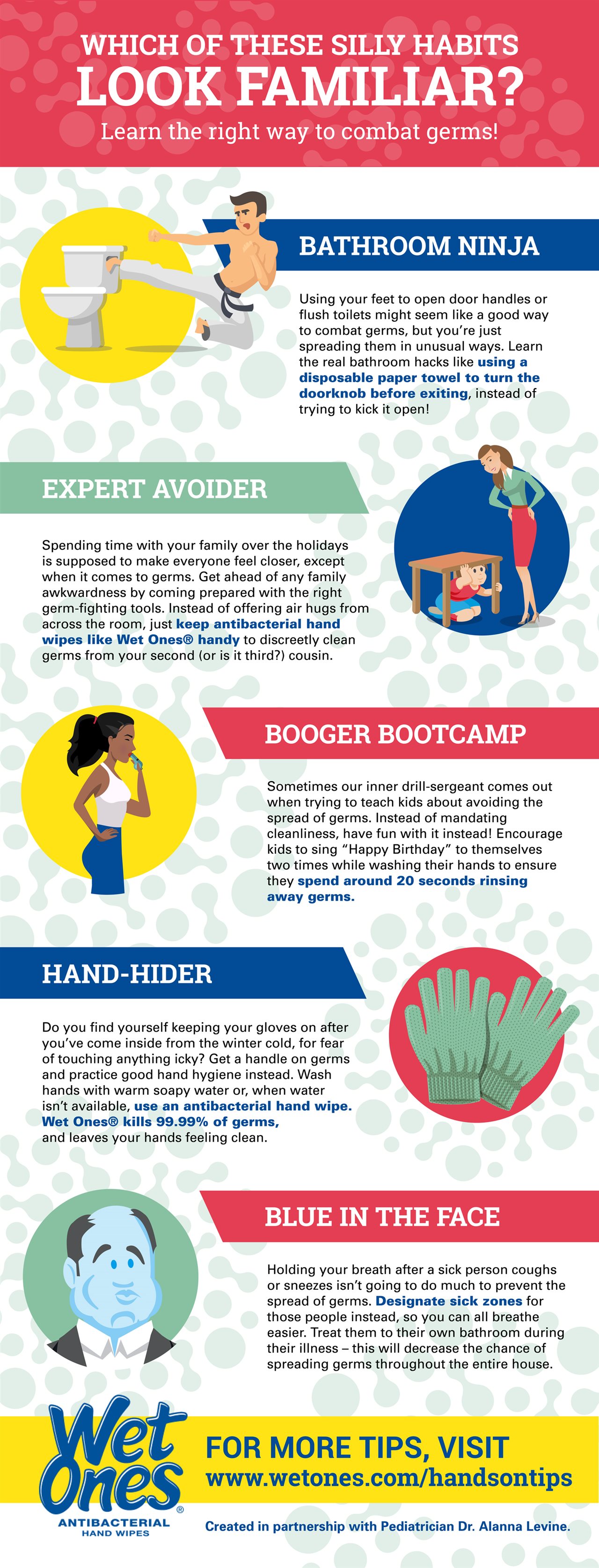 WHICH OF THESE SILLY HABITS
LOOK FAMILIAR?
Learn the right way to combat germs!

BATHROOM NINJA

Using your feet to open door handles or flush toilets might seem like a good way to combat germs, but you're just spreading them in unusual ways. Learn the real bathroom hacks like using a disposable paper towel to turn the doorknob before exiting, instead of trying to kick it open!

EXPERT AVOIDER

Spending time with your family over the holidays is supposed to make everyone feel closer, except when it comes to germs. Get ahead of any family awkwardness by coming prepared with the right germ-fighting tools. Instead of offering air hugs from across the room, just keep antibacterial hand wipes like Wet Ones® handy to discreetly clean germs from your second (or is it third?) cousin.

BOOGER BOOTCAMP

Sometimes our inner drill-sergeant comes out when trying to teach kids about avoiding the spread of germs. Instead of mandating cleanliness, have fun with it instead! Encourage kids to sing "Happy Birthday" to themselves two times while washing their hands to ensure they spend around 20 seconds rinsing away germs.

HAND-HIDER

Do you find yourself keeping your gloves on after you've come inside from the winter cold, for fear of touching anything icky? Get a handle on germs and practice good hand hygiene instead. Wash hands with warm soapy water or, when water isn't available, use an antibacterial hand wipe. Wet Ones® kills 99.99% of germs, and leaves your hands feeling clean.

BLUE IN THE FACE

Holding your breath after a sick person coughs or sneezes isn't going to do much to prevent the spread of germs. Designate sick zones for those people instead, so you can all breathe easier. Treat them to their own bathroom during their illness – this will decrease the chance of spreading germs throughout the entire house.

Wet Ones®
ANTIBACTERIAL
HAND WIPES

FOR MORE TIPS, VISIT
www.wetones.com/handsontips

Created in partnership with Pediatrician Dr. Alanna Levine.