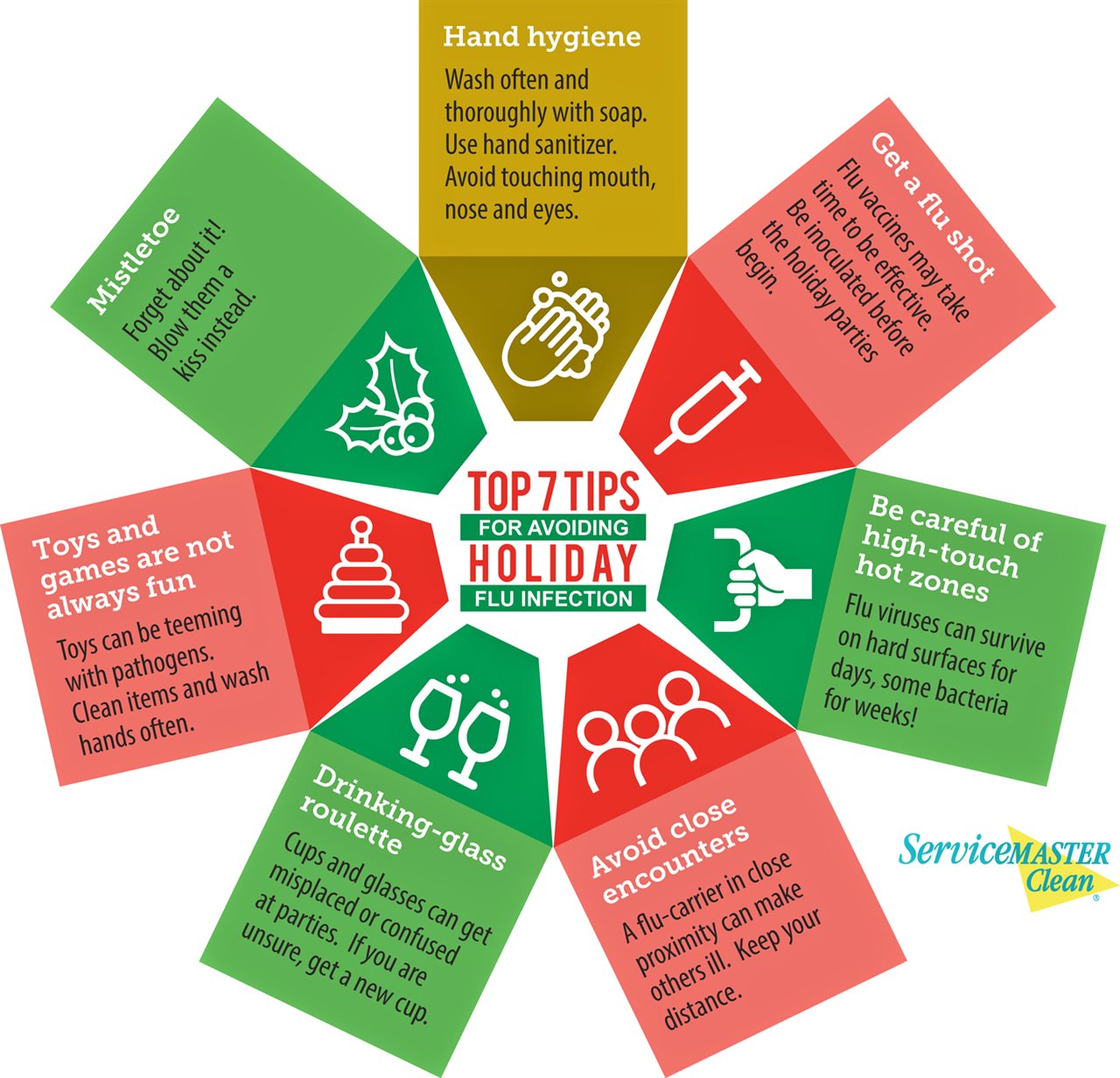 TOP 7 TIPS
FOR AVOIDING
HOLIDAY
FLU INFECTION

Hand hygiene

Wash often and thoroughly with soap. Use hand sanitizer. Avoid touching mouth, nose and eyes.

Get a flu shot

Flu vaccines may take time to be effective. Be inoculated before the holiday parties begin.

Be careful of high-touch hot zones

Flu viruses can survive on hard surfaces for days, some bacteria for weeks!

Avoid close encounters

A flu-carrier in close proximity can make others ill. Keep your distance.

Drinking-glass roulette

Cups and glasses can get misplaced or confused at parties. If you are unsure, get a new cup.

Toys and games are not always fun

Toys can be teeming with pathogens. Clean items and wash hands often.

Mistletoe

Forget about it! Blow them a kiss instead.

ServiceMASTER Clean