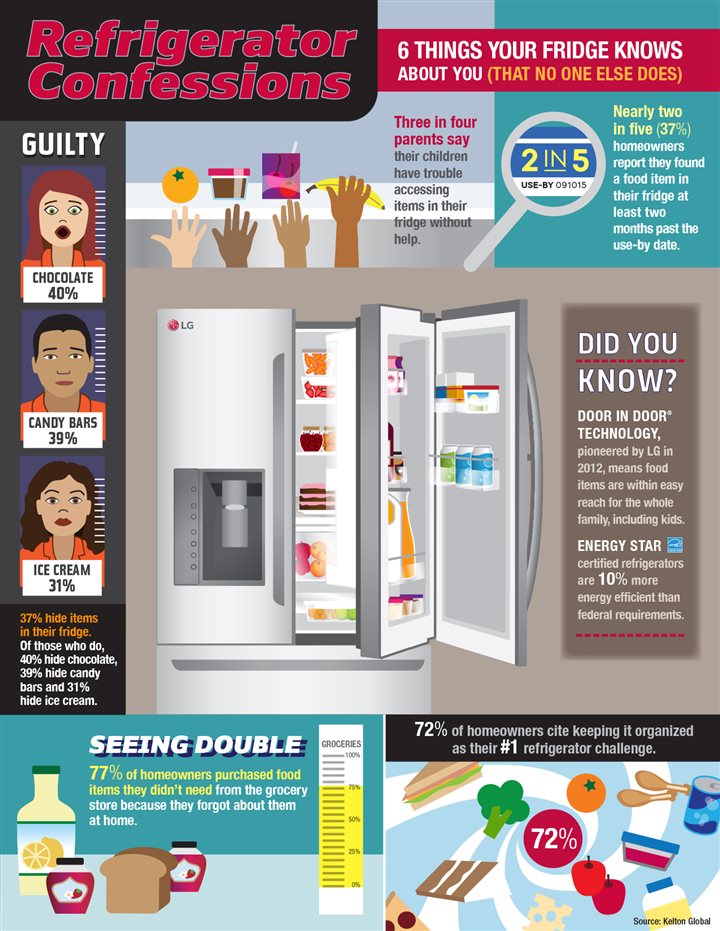 Refrigerator Confessions

6 THINGS YOUR FRIDGE KNOWS ABOUT YOU (THAT NO ONE ELSE DOES)

GUILTY

CHOCOLATE 40%

CANDY BARS 39%

ICE CREAM 31%

37% hide items in their fridge. Of those who do, 40% hide chocolate, 39% hide candy bars and 31% hide ice cream.

Three in four parents say their children have trouble accessing items in their fridge without help.

2 IN 5
USE-BY 091015

Nearly two in five (37%) homeowners report they found a food item in their fridge at least two months past the use-by date.

LG

DID YOU KNOW?

DOOR IN DOOR® TECHNOLOGY, pioneered by LG in 2012, means food items are within easy reach for the whole family, including kids.

ENERGY STAR certified refrigerators are 10% more energy efficient than federal requirements.

SEEING DOUBLE

77% of homeowners purchased food items they didn't need from the grocery store because they forgot about them at home.

GROCERIES
100%
75%
50%
25%
0%

72% of homeowners cite keeping it organized as their #1 refrigerator challenge.

72%

Source: Kelton Global