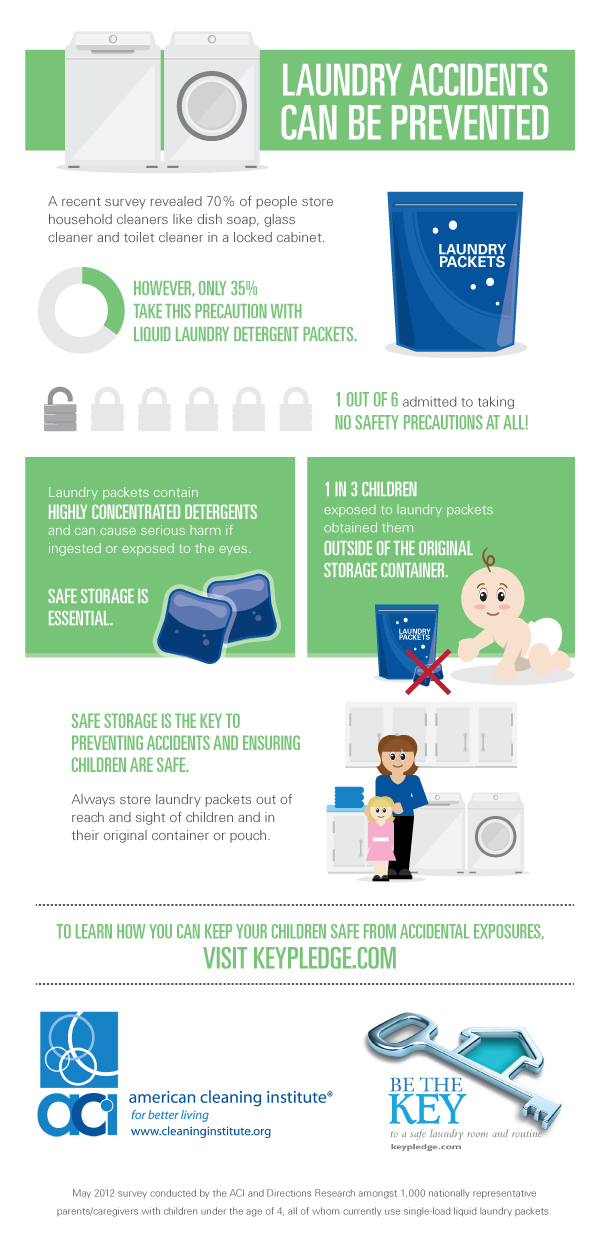 LAUNDRY ACCIDENTS CAN BE PREVENTED

A recent survey revealed 70% of people store household cleaners like dish soap, glass cleaner and toilet cleaner in a locked cabinet.

LAUNDRY PACKETS

HOWEVER, ONLY 35% TAKE THIS PRECAUTION WITH LIQUID LAUNDRY DETERGENT PACKETS.

1 OUT OF 6 admitted to taking NO SAFETY PRECAUTIONS AT ALL!

Laundry packets contain HIGHLY CONCENTRATED DETERGENTS and can cause serious harm if ingested or exposed to the eyes.

SAFE STORAGE IS ESSENTIAL.

1 IN 3 CHILDREN exposed to laundry packets obtained them OUTSIDE OF THE ORIGINAL STORAGE CONTAINER.

LAUNDRY PACKETS

SAFE STORAGE IS THE KEY TO PREVENTING ACCIDENTS AND ENSURING CHILDREN ARE SAFE.

Always store laundry packets out of reach and sight of children and in their original container or pouch.

TO LEARN HOW YOU CAN KEEP YOUR CHILDREN SAFE FROM ACCIDENTAL EXPOSURES, VISIT KEYPLEDGE.COM

aci american cleaning institute® for better living www.cleaninginstitute.org

BE THE KEY to a safe laundry room and routine keypledge.com

May 2012 survey conducted by the ACI and Directions Research amongst 1,000 nationally representative parents/caregivers with children under the age of 4, all of whom currently use single-load liquid laundry packets.