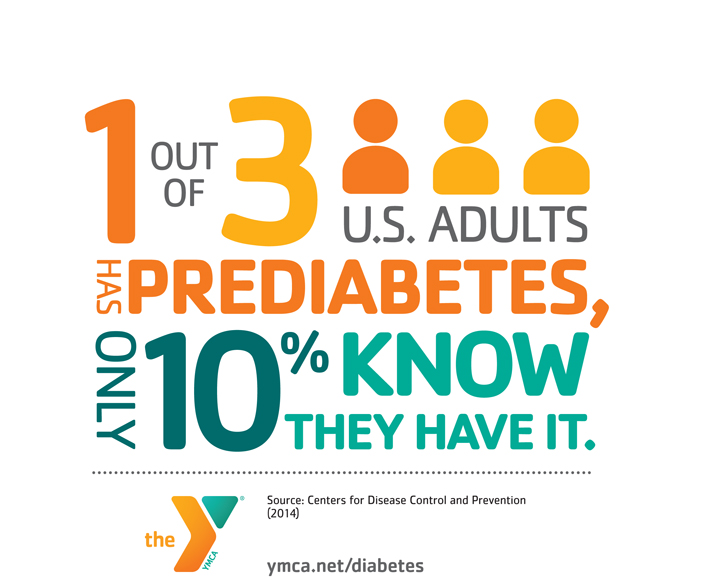 1 OUT OF 3 U.S. ADULTS

HAS PREDIABETES,

ONLY 10% KNOW THEY HAVE IT.

the Y YMCA

Source: Centers for Disease Control and Prevention (2014)

ymca.net/diabetes