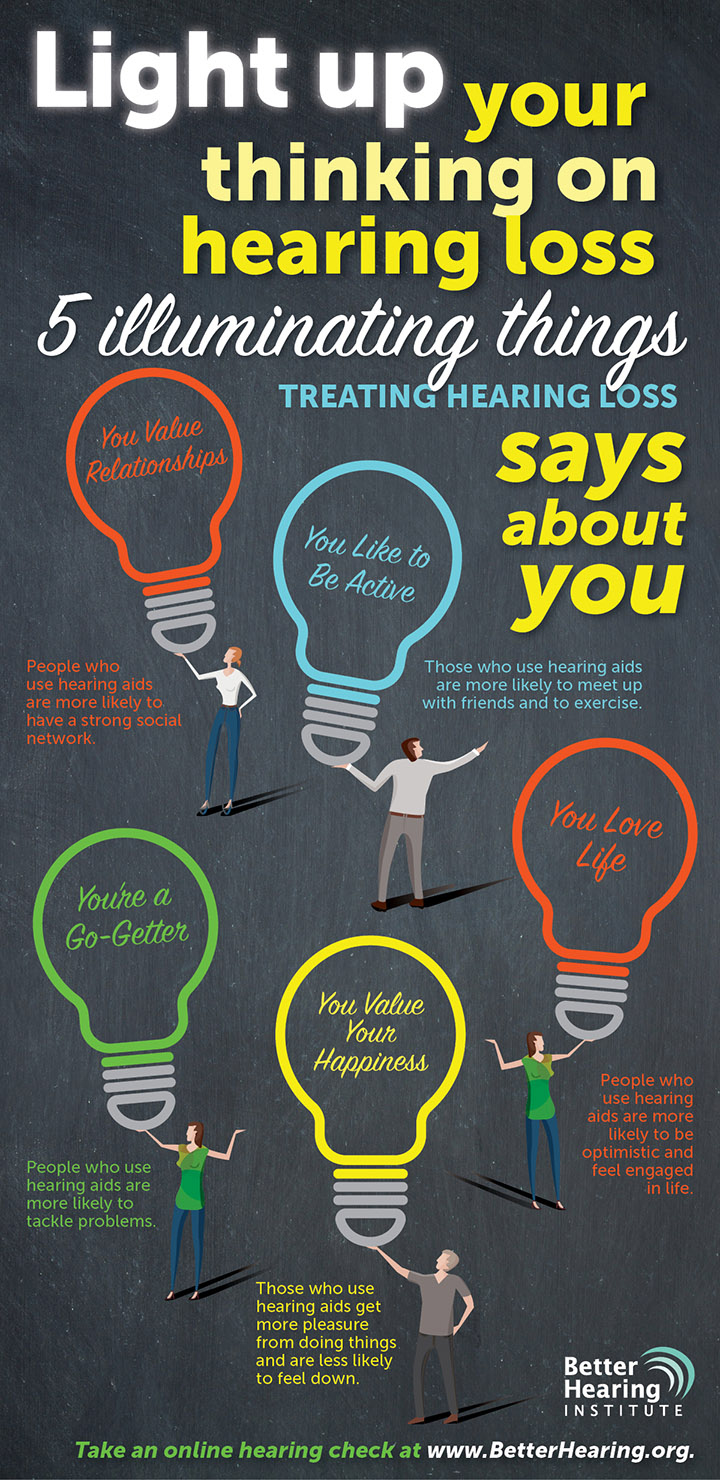 Light up your thinking on hearing loss

5 illuminating things

TREATING HEARING LOSS

says about you

You Value Relationships

People who use hearing aids are more likely to have a strong social network.

You Like to Be Active

Those who use hearing aids are more likely to meet up with friends and to exercise.

You Love Life

People who use hearing aids are more likely to be optimistic and feel engaged in life.

You're a Go-Getter

People who use hearing aids are more likely to tackle problems.

You Value Your Happiness

Those who use hearing aids get more pleasure from doing things and are less likely to feel down.

Better Hearing INSTITUTE

Take an online hearing check at www.BetterHearing.org.