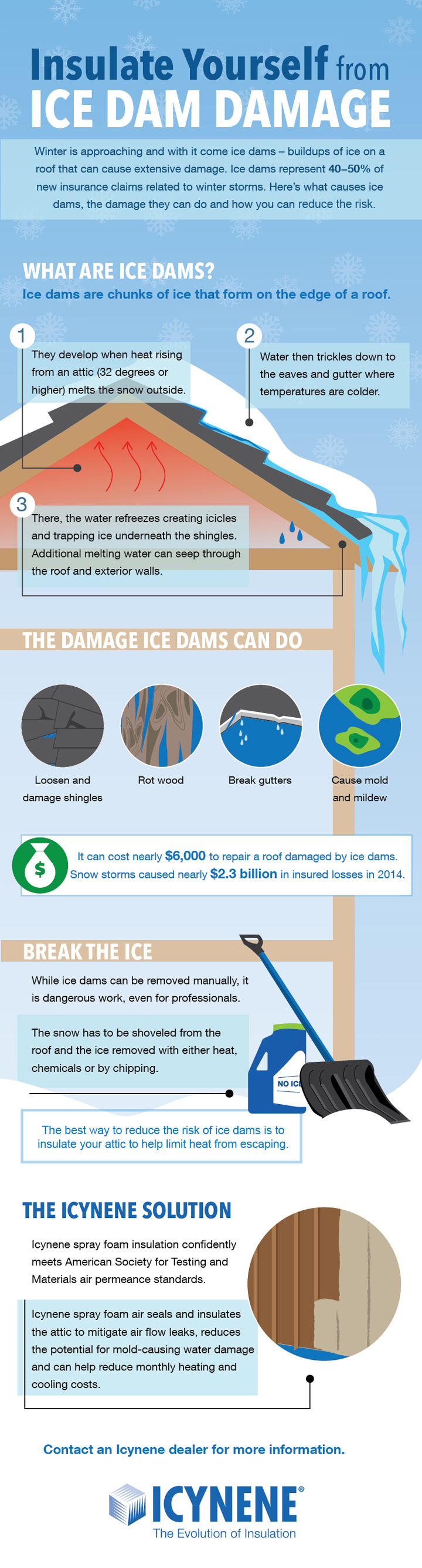 Insulate Yourself from ICE DAM DAMAGE

Winter is approaching and with it come ice dams – buildups of ice on a roof that can cause extensive damage. Ice dams represent 40–50% of new insurance claims related to winter storms. Here's what causes ice dams, the damage they can do and how you can reduce the risk.

WHAT ARE ICE DAMS?

Ice dams are chunks of ice that form on the edge of a roof.

1 They develop when heat rising from an attic (32 degrees or higher) melts the snow outside.

2 Water then trickles down to the eaves and gutter where temperatures are colder.

3 There, the water refreezes creating icicles and trapping ice underneath the shingles. Additional melting water can seep through the roof and exterior walls.

THE DAMAGE ICE DAMS CAN DO

Loosen and damage shingles

Rot wood

Break gutters

Cause mold and mildew

$

It can cost nearly $6,000 to repair a roof damaged by ice dams. Snow storms caused nearly $2.3 billion in insured losses in 2014.

BREAK THE ICE

While ice dams can be removed manually, it is dangerous work, even for professionals.

The snow has to be shoveled from the roof and the ice removed with either heat, chemicals or by chipping.

NO ICE

The best way to reduce the risk of ice dams is to insulate your attic to help limit heat from escaping.

THE ICYNENE SOLUTION

Icynene spray foam insulation confidently meets American Society for Testing and Materials air permeance standards.

Icynene spray foam air seals and insulates the attic to mitigate air flow leaks, reduces the potential for mold-causing water damage and can help reduce monthly heating and cooling costs.

Contact an Icynene dealer for more information.

ICYNENE®
The Evolution of Insulation