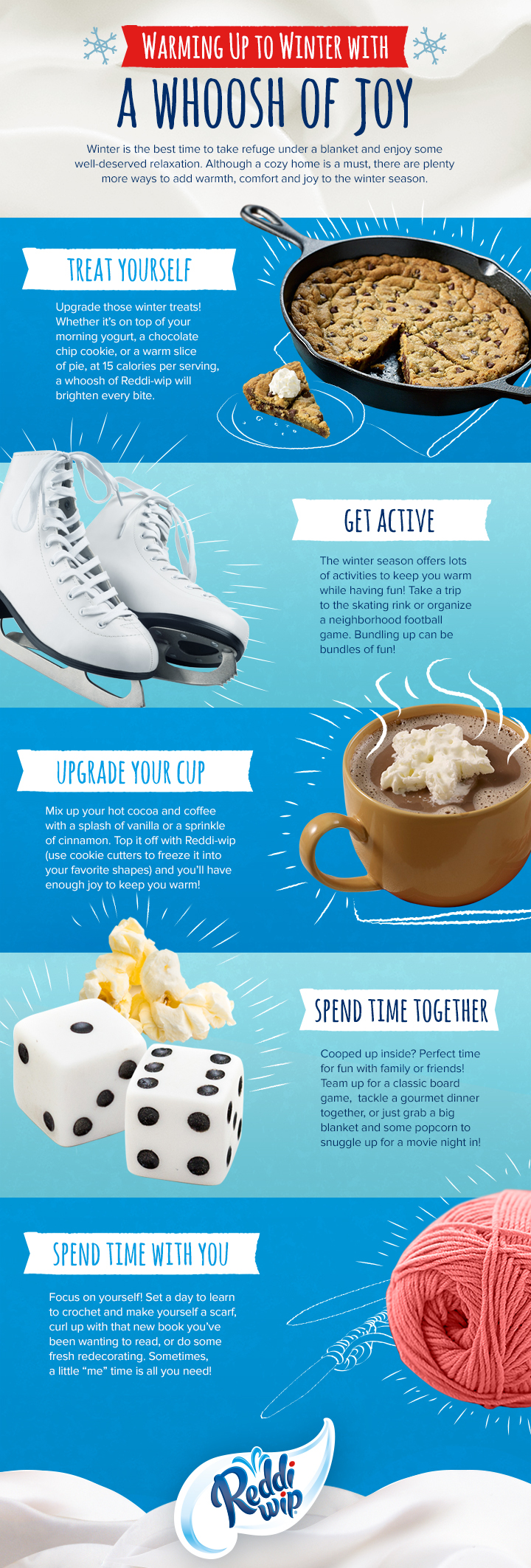 WARMING UP TO WINTER WITH

A WHOOSH OF JOY

Winter is the best time to take refuge under a blanket and enjoy some well-deserved relaxation. Although a cozy home is a must, there are plenty more ways to add warmth, comfort and joy to the winter season.

TREAT YOURSELF

Upgrade those winter treats! Whether it's on top of your morning yogurt, a chocolate chip cookie, or a warm slice of pie, at 15 calories per serving, a whoosh of Reddi-wip will brighten every bite.

GET ACTIVE

The winter season offers lots of activities to keep you warm while having fun! Take a trip to the skating rink or organize a neighborhood football game. Bundling up can be bundles of fun!

UPGRADE YOUR CUP

Mix up your hot cocoa and coffee with a splash of vanilla or a sprinkle of cinnamon. Top it off with Reddi-wip (use cookie cutters to freeze it into your favorite shapes) and you'll have enough joy to keep you warm!

SPEND TIME TOGETHER

Cooped up inside? Perfect time for fun with family or friends! Team up for a classic board game, tackle a gourmet dinner together, or just grab a big blanket and some popcorn to snuggle up for a movie night in!

SPEND TIME WITH YOU

Focus on yourself! Set a day to learn to crochet and make yourself a scarf, curl up with that new book you've been wanting to read, or do some fresh redecorating. Sometimes, a little "me" time is all you need!

Reddi wip