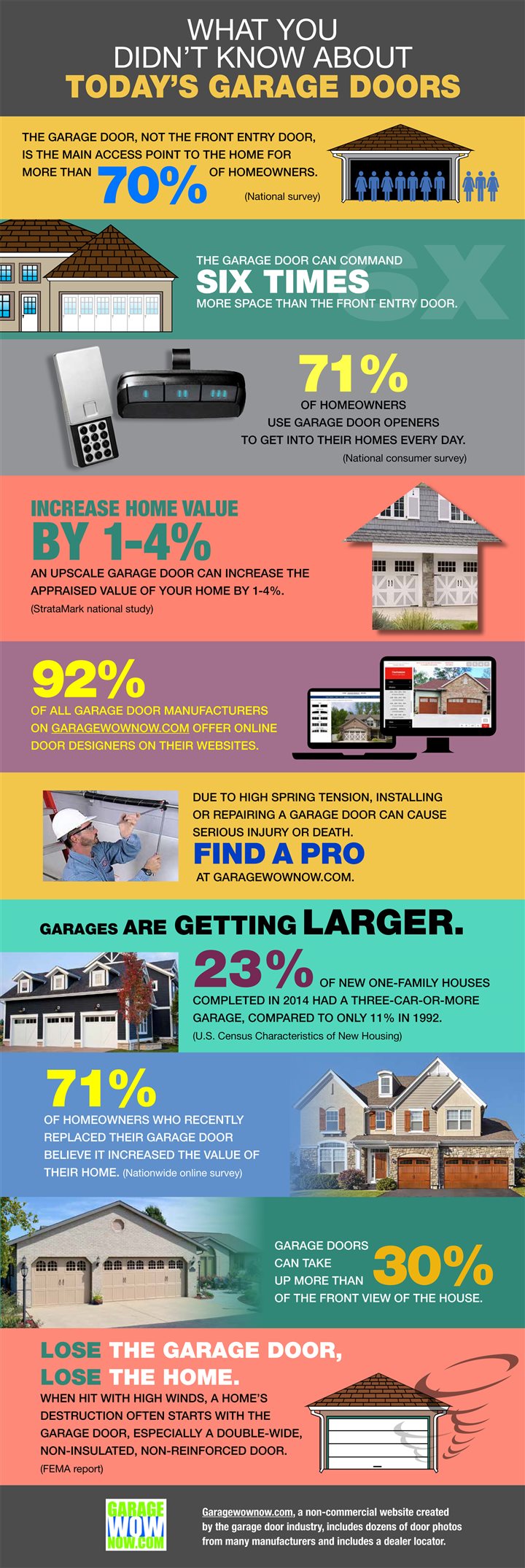 WHAT YOU DIDN'T KNOW ABOUT TODAY'S GARAGE DOORS

THE GARAGE DOOR, NOT THE FRONT ENTRY DOOR, IS THE MAIN ACCESS POINT TO THE HOME FOR MORE THAN 70% OF HOMEOWNERS. (National survey)

THE GARAGE DOOR CAN COMMAND SIX TIMES MORE SPACE THAN THE FRONT ENTRY DOOR.

SIX

71% OF HOMEOWNERS USE GARAGE DOOR OPENERS TO GET INTO THEIR HOMES EVERY DAY. (National consumer survey)

INCREASE HOME VALUE BY 1-4%

AN UPSCALE GARAGE DOOR CAN INCREASE THE APPRAISED VALUE OF YOUR HOME BY 1-4%. (StrataMark national study)

92% OF ALL GARAGE DOOR MANUFACTURERS ON GARAGEWOWNOW.COM OFFER ONLINE DOOR DESIGNERS ON THEIR WEBSITES.

DUE TO HIGH SPRING TENSION, INSTALLING OR REPAIRING A GARAGE DOOR CAN CAUSE SERIOUS INJURY OR DEATH.

FIND A PRO AT GARAGEWOWNOW.COM.

GARAGES ARE GETTING LARGER.

23% OF NEW ONE-FAMILY HOUSES COMPLETED IN 2014 HAD A THREE-CAR-OR-MORE GARAGE, COMPARED TO ONLY 11% IN 1992. (U.S. Census Characteristics of New Housing)

71% OF HOMEOWNERS WHO RECENTLY REPLACED THEIR GARAGE DOOR BELIEVE IT INCREASED THE VALUE OF THEIR HOME. (Nationwide online survey)

GARAGE DOORS CAN TAKE UP MORE THAN 30% OF THE FRONT VIEW OF THE HOUSE.

LOSE THE GARAGE DOOR, LOSE THE HOME.

WHEN HIT WITH HIGH WINDS, A HOME'S DESTRUCTION OFTEN STARTS WITH THE GARAGE DOOR, ESPECIALLY A DOUBLE-WIDE, NON-INSULATED, NON-REINFORCED DOOR. (FEMA report)

GARAGE WOW NOW.COM

Garagewownow.com, a non-commercial website created by the garage door industry, includes dozens of door photos from many manufacturers and includes a dealer locator.