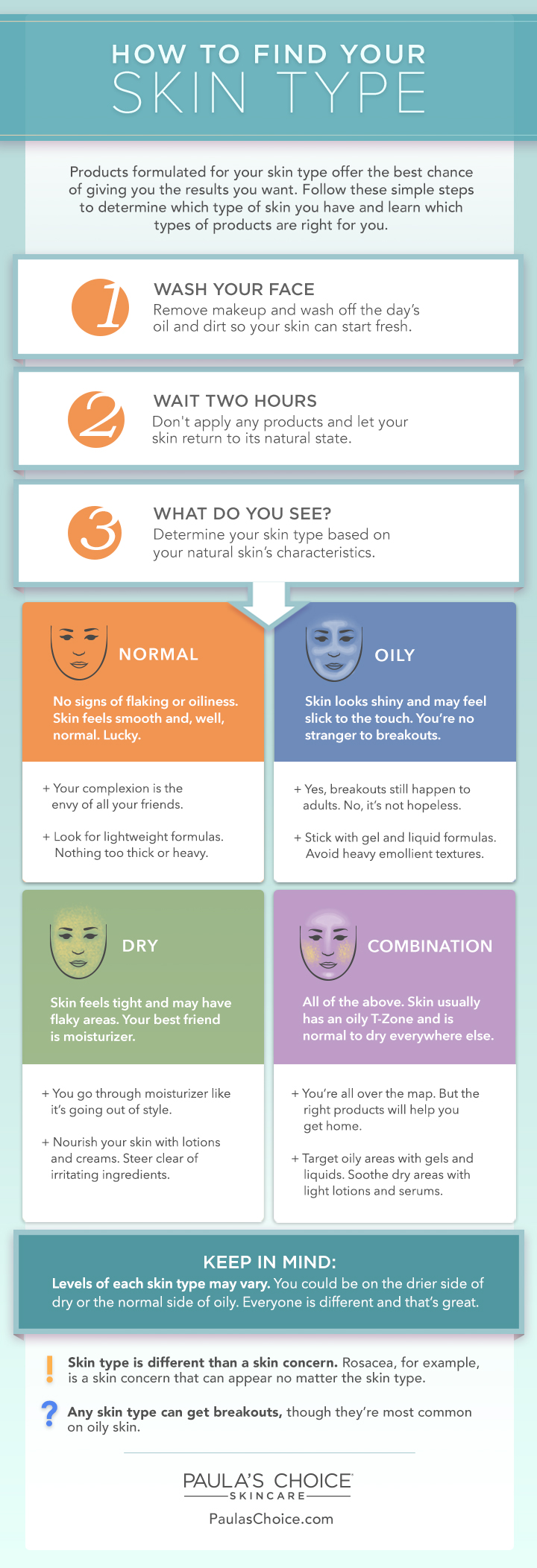 HOW TO FIND YOUR
SKIN TYPE

Products formulated for your skin type offer the best chance of giving you the results you want. Follow these simple steps to determine which type of skin you have and learn which types of products are right for you.

1
WASH YOUR FACE
Remove makeup and wash off the day's oil and dirt so your skin can start fresh.

2
WAIT TWO HOURS
Don't apply any products and let your skin return to its natural state.

3
WHAT DO YOU SEE?
Determine your skin type based on your natural skin's characteristics.

NORMAL
No signs of flaking or oiliness. Skin feels smooth and, well, normal. Lucky.

+ Your complexion is the envy of all your friends.

+ Look for lightweight formulas. Nothing too thick or heavy.

OILY
Skin looks shiny and may feel slick to the touch. You're no stranger to breakouts.

+ Yes, breakouts still happen to adults. No, it's not hopeless.

+ Stick with gel and liquid formulas. Avoid heavy emollient textures.

DRY
Skin feels tight and may have flaky areas. Your best friend is moisturizer.

+ You go through moisturizer like it's going out of style.

+ Nourish your skin with lotions and creams. Steer clear of irritating ingredients.

COMBINATION
All of the above. Skin usually has an oily T-Zone and is normal to dry everywhere else.

+ You're all over the map. But the right products will help you get home.

+ Target oily areas with gels and liquids. Soothe dry areas with light lotions and serums.

KEEP IN MIND:
Levels of each skin type may vary. You could be on the drier side of dry or the normal side of oily. Everyone is different and that's great.

! Skin type is different than a skin concern. Rosacea, for example, is a skin concern that can appear no matter the skin type.

? Any skin type can get breakouts, though they're most common on oily skin.

PAULA'S CHOICE
SKINCARE
PaulasChoice.com