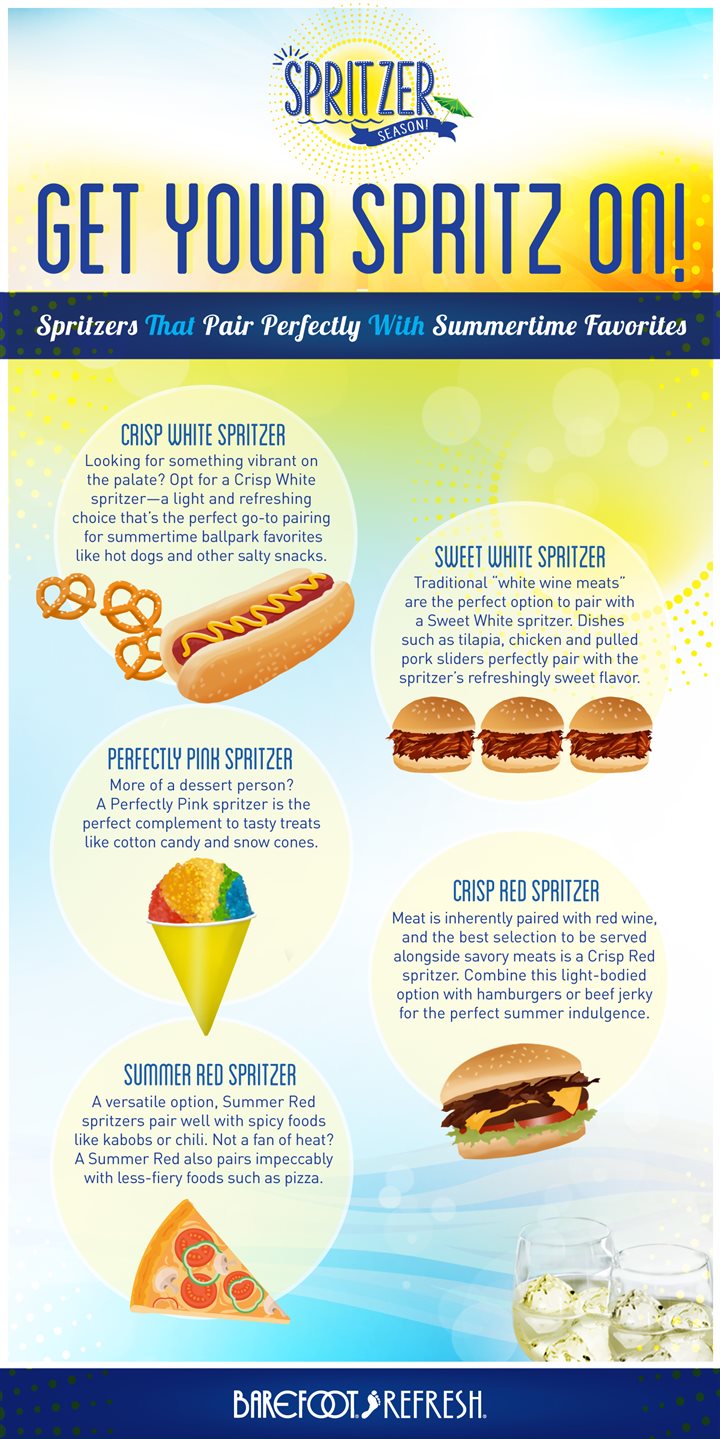 SPRITZER SEASON!

GET YOUR SPRITZ ON!

Spritzers That Pair Perfectly With Summertime Favorites

CRISP WHITE SPRITZER
Looking for something vibrant on the palate? Opt for a Crisp White spritzer—a light and refreshing choice that's the perfect go-to pairing for summertime ballpark favorites like hot dogs and other salty snacks.

SWEET WHITE SPRITZER
Traditional "white wine meats" are the perfect option to pair with a Sweet White spritzer. Dishes such as tilapia, chicken and pulled pork sliders perfectly pair with the spritzer's refreshingly sweet flavor.

PERFECTLY PINK SPRITZER
More of a dessert person? A Perfectly Pink spritzer is the perfect complement to tasty treats like cotton candy and snow cones.

CRISP RED SPRITZER
Meat is inherently paired with red wine, and the best selection to be served alongside savory meats is a Crisp Red spritzer. Combine this light-bodied option with hamburgers or beef jerky for the perfect summer indulgence.

SUMMER RED SPRITZER
A versatile option, Summer Red spritzers pair well with spicy foods like kabobs or chili. Not a fan of heat? A Summer Red also pairs impeccably with less-fiery foods such as pizza.

BAREFOOT REFRESH.