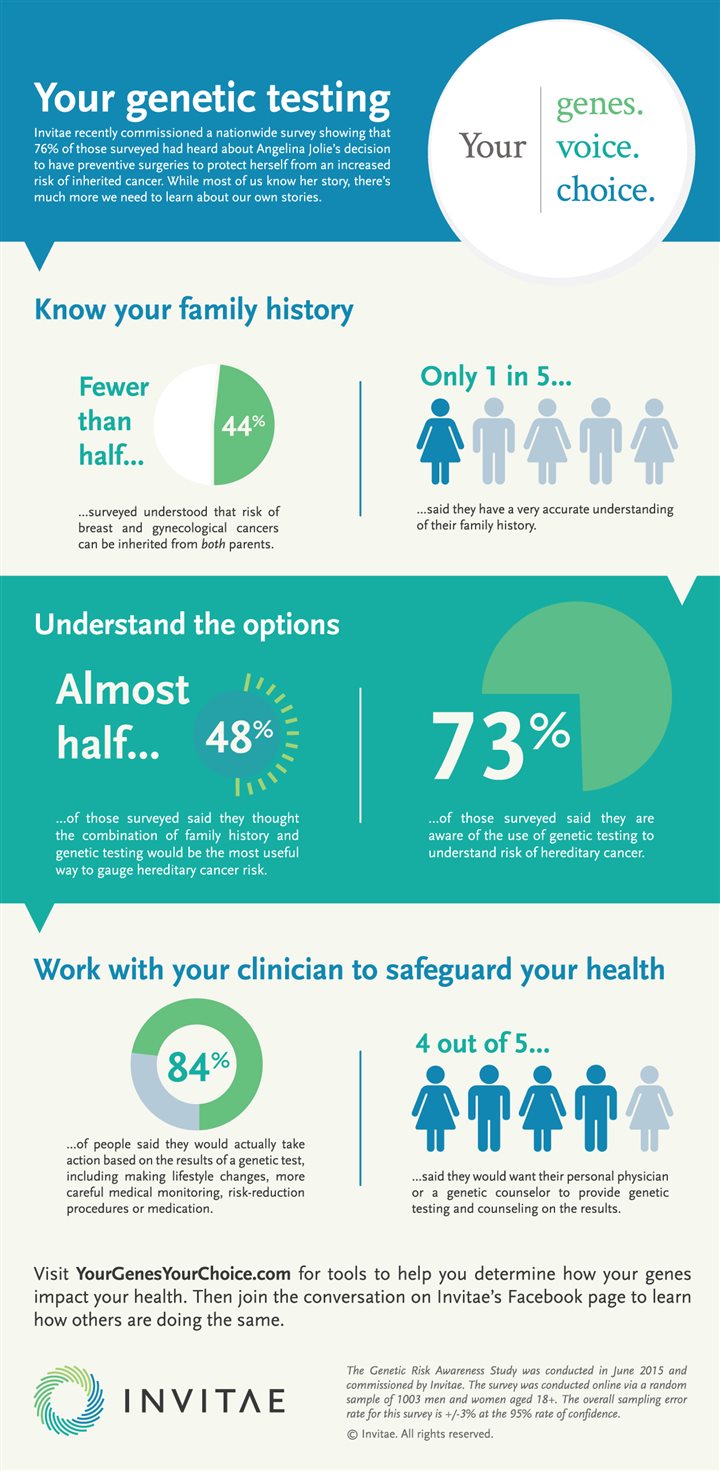 Your genetic testing

Invitae recently commissioned a nationwide survey showing that 76% of those surveyed had heard about Angelina Jolie's decision to have preventive surgeries to protect herself from an increased risk of inherited cancer. While most of us know her story, there's much more we need to learn about our own stories.

Your genes. voice. choice.

Know your family history

Fewer than half...

44%

...surveyed understood that risk of breast and gynecological cancers can be inherited from both parents.

Only 1 in 5...

...said they have a very accurate understanding of their family history.

Understand the options

Almost half...

48%

...of those surveyed said they thought the combination of family history and genetic testing would be the most useful way to gauge hereditary cancer risk.

73%

...of those surveyed said they are aware of the use of genetic testing to understand risk of hereditary cancer.

Work with your clinician to safeguard your health

84%

...of people said they would actually take action based on the results of a genetic test, including making lifestyle changes, more careful medical monitoring, risk-reduction procedures or medication.

4 out of 5...

...said they would want their personal physician or a genetic counselor to provide genetic testing and counseling on the results.

Visit YourGenesYourChoice.com for tools to help you determine how your genes impact your health. Then join the conversation on Invitae's Facebook page to learn how others are doing the same.

INVITAE

The Genetic Risk Awareness Study was conducted in June 2015 and commissioned by Invitae. The survey was conducted online via a random sample of 1003 men and women aged 18+. The overall sampling error rate for this survey is +/-3% at the 95% rate of confidence.

© Invitae. All rights reserved.