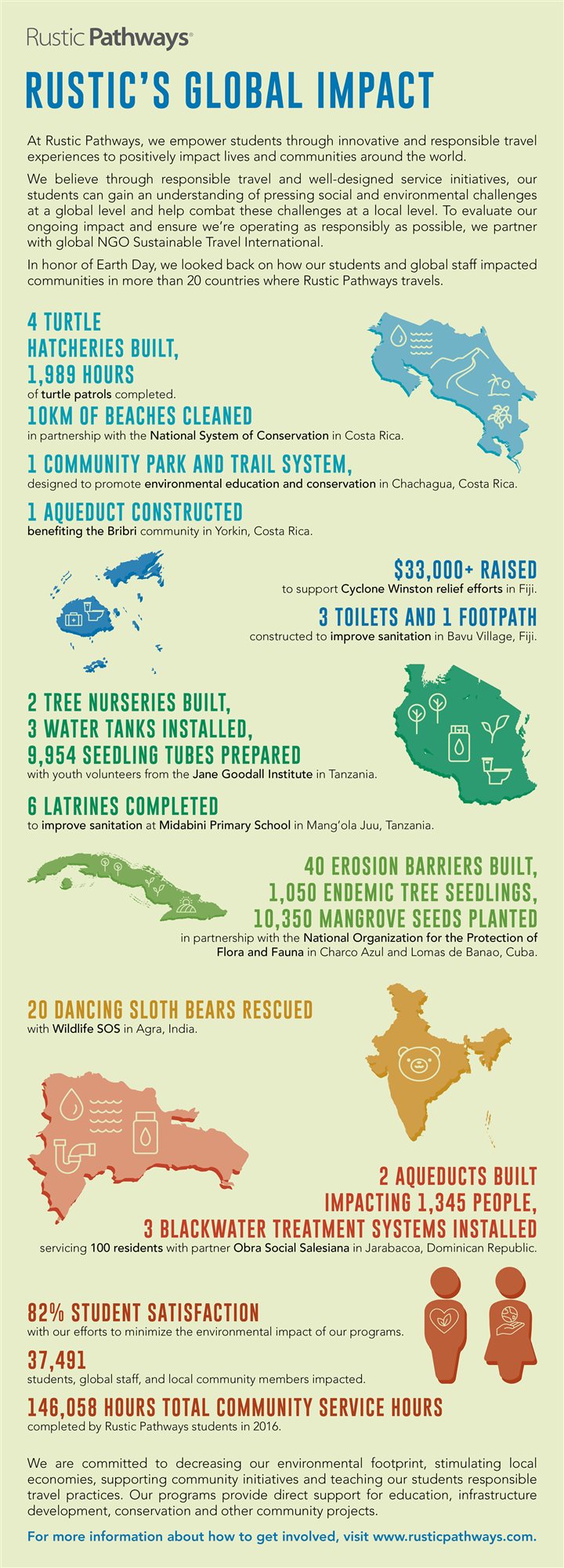 Rustic Pathways®

RUSTIC'S GLOBAL IMPACT

At Rustic Pathways, we empower students through innovative and responsible travel experiences to positively impact lives and communities around the world.

We believe through responsible travel and well-designed service initiatives, our students can gain an understanding of pressing social and environmental challenges at a global level and help combat these challenges at a local level. To evaluate our ongoing impact and ensure we're operating as responsibly as possible, we partner with global NGO Sustainable Travel International.

In honor of Earth Day, we looked back on how our students and global staff impacted communities in more than 20 countries where Rustic Pathways travels.

4 TURTLE HATCHERIES BUILT, 1,989 HOURS
of turtle patrols completed.

10KM OF BEACHES CLEANED
in partnership with the National System of Conservation in Costa Rica.

1 COMMUNITY PARK AND TRAIL SYSTEM,
designed to promote environmental education and conservation in Chachagua, Costa Rica.

1 AQUEDUCT CONSTRUCTED
benefiting the Bribri community in Yorkin, Costa Rica.

$33,000+ RAISED
to support Cyclone Winston relief efforts in Fiji.

3 TOILETS AND 1 FOOTPATH
constructed to improve sanitation in Bavu Village, Fiji.

2 TREE NURSERIES BUILT,
3 WATER TANKS INSTALLED,
9,954 SEEDLING TUBES PREPARED
with youth volunteers from the Jane Goodall Institute in Tanzania.

6 LATRINES COMPLETED
to improve sanitation at Midabini Primary School in Mang'ola Juu, Tanzania.

40 EROSION BARRIERS BUILT,
1,050 ENDEMIC TREE SEEDLINGS,
10,350 MANGROVE SEEDS PLANTED
in partnership with the National Organization for the Protection of Flora and Fauna in Charco Azul and Lomas de Banao, Cuba.

20 DANCING SLOTH BEARS RESCUED
with Wildlife SOS in Agra, India.

2 AQUEDUCTS BUILT
IMPACTING 1,345 PEOPLE,
3 BLACKWATER TREATMENT SYSTEMS INSTALLED
servicing 100 residents with partner Obra Social Salesiana in Jarabacoa, Dominican Republic.

82% STUDENT SATISFACTION
with our efforts to minimize the environmental impact of our programs.

37,491
students, global staff, and local community members impacted.

146,058 HOURS TOTAL COMMUNITY SERVICE HOURS
completed by Rustic Pathways students in 2016.

We are committed to decreasing our environmental footprint, stimulating local economies, supporting community initiatives and teaching our students responsible travel practices. Our programs provide direct support for education, infrastructure development, conservation and other community projects.

For more information about how to get involved, visit www.rusticpathways.com.