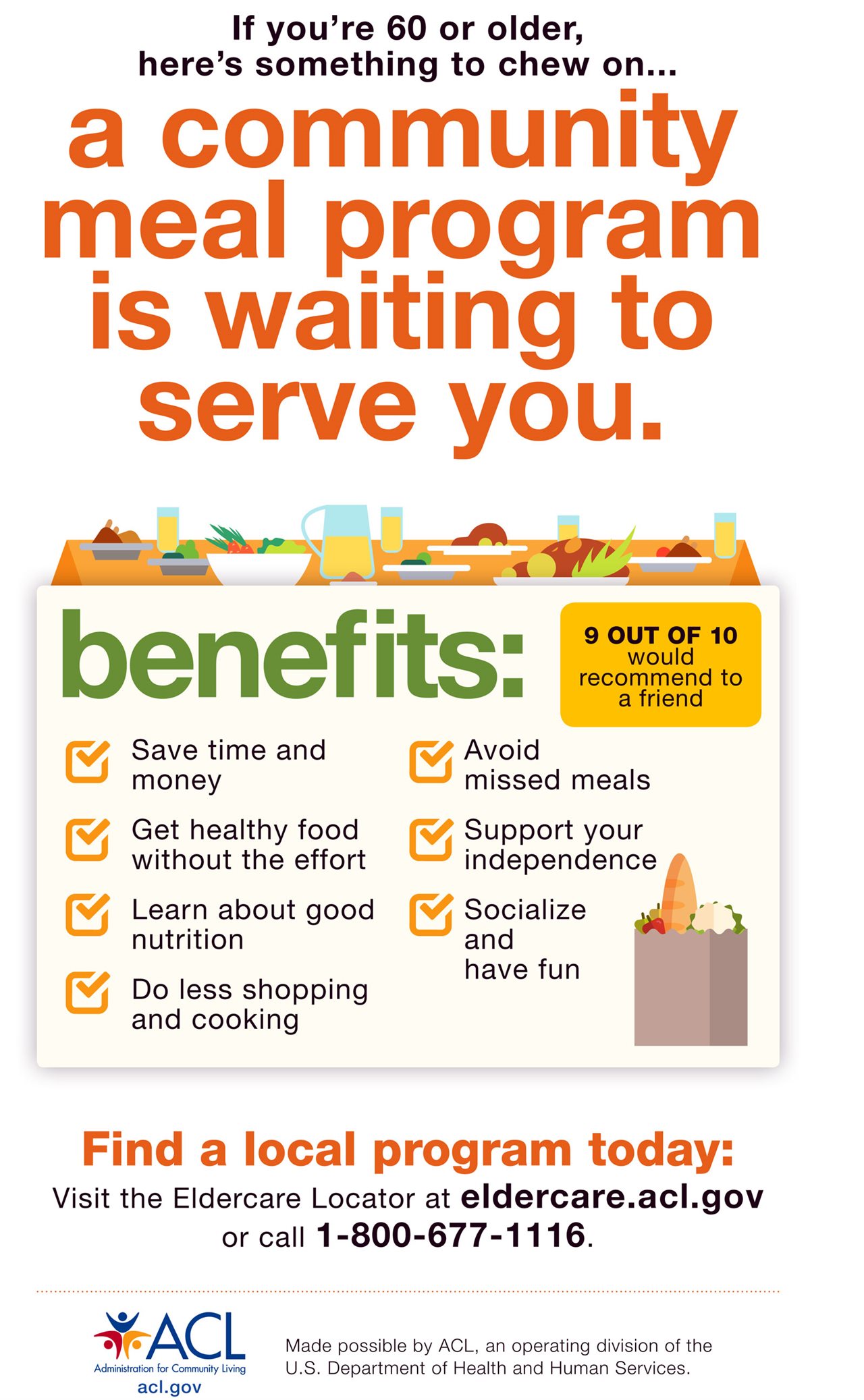 If you're 60 or older, here's something to chew on...

a community meal program is waiting to serve you.

benefits:

9 OUT OF 10 would recommend to a friend

Save time and money

Get healthy food without the effort

Learn about good nutrition

Do less shopping and cooking

Avoid missed meals

Support your independence

Socialize and have fun

Find a local program today:

Visit the Eldercare Locator at eldercare.acl.gov or call 1-800-677-1116.

ACL
Administration for Community Living
acl.gov

Made possible by ACL, an operating division of the U.S. Department of Health and Human Services.