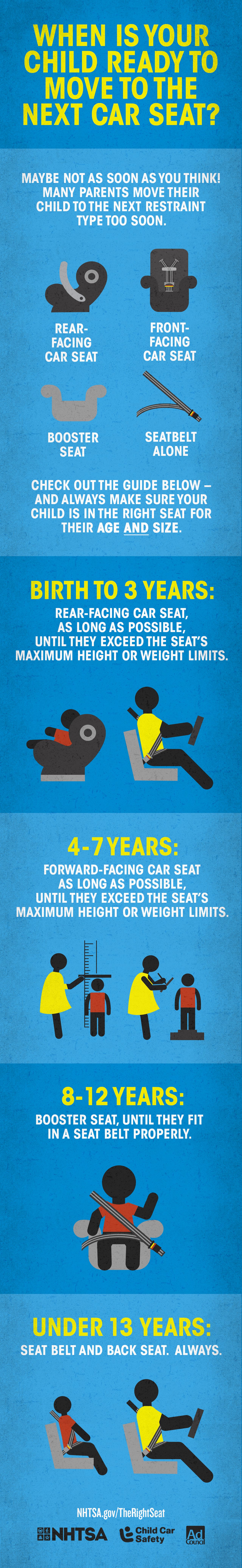 WHEN IS YOUR CHILD READY TO MOVE TO THE NEXT CAR SEAT?

MAYBE NOT AS SOON AS YOU THINK! MANY PARENTS MOVE THEIR CHILD TO THE NEXT RESTRAINT TYPE TOO SOON.

REAR-FACING CAR SEAT

FRONT-FACING CAR SEAT

BOOSTER SEAT

SEATBELT ALONE

CHECK OUT THE GUIDE BELOW – AND ALWAYS MAKE SURE YOUR CHILD IS IN THE RIGHT SEAT FOR THEIR AGE AND SIZE.

BIRTH TO 3 YEARS:

REAR-FACING CAR SEAT, AS LONG AS POSSIBLE, UNTIL THEY EXCEED THE SEAT'S MAXIMUM HEIGHT OR WEIGHT LIMITS.

4-7 YEARS:

FORWARD-FACING CAR SEAT AS LONG AS POSSIBLE, UNTIL THEY EXCEED THE SEAT'S MAXIMUM HEIGHT OR WEIGHT LIMITS.

8-12 YEARS:

BOOSTER SEAT, UNTIL THEY FIT IN A SEAT BELT PROPERLY.

UNDER 13 YEARS:

SEAT BELT AND BACK SEAT. ALWAYS.

NHTSA.gov/TheRightSeat

NHTSA

Child Car Safety

Ad Council