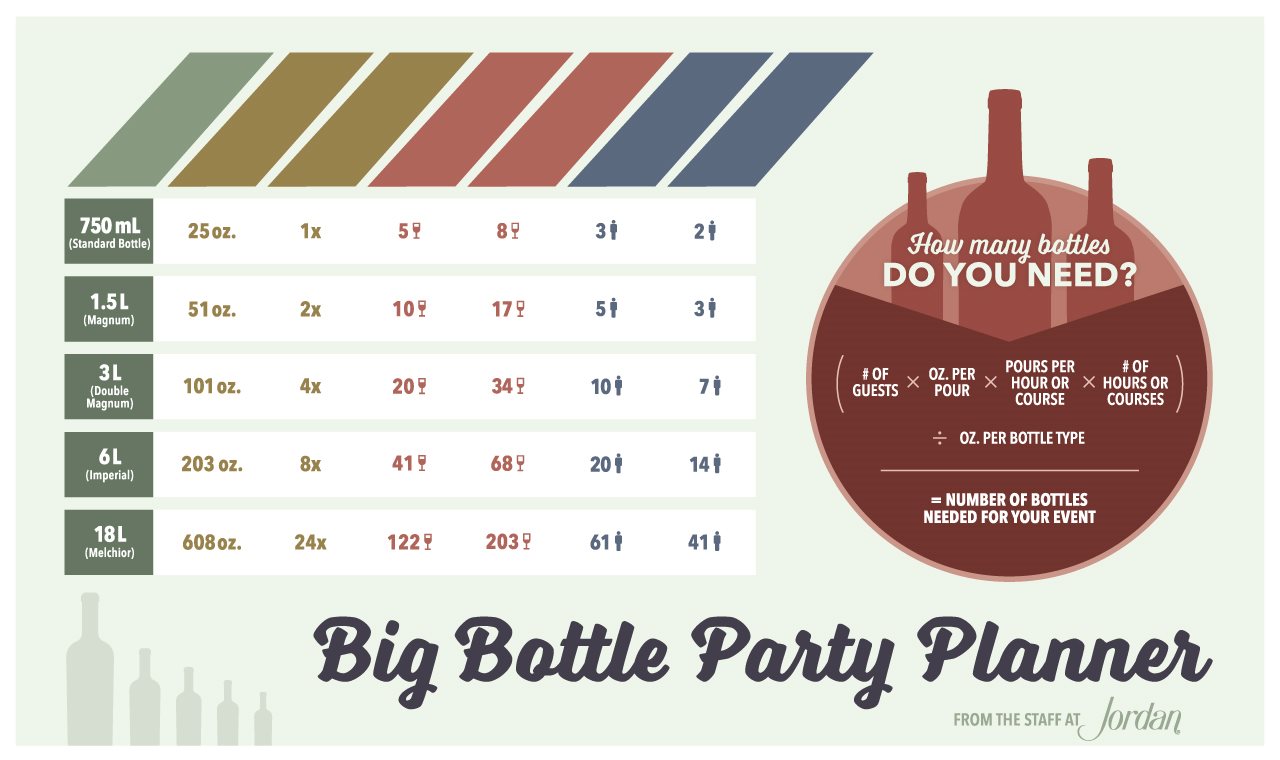 | | | | | | | |
|---|---|---|---|---|---|---|
| 750 mL (Standard Bottle) | 25 oz. | 1x | 5 | 8 | 3 | 2 |
| 1.5 L (Magnum) | 51 oz. | 2x | 10 | 17 | 5 | 3 |
| 3 L (Double Magnum) | 101 oz. | 4x | 20 | 34 | 10 | 7 |
| 6 L (Imperial) | 203 oz. | 8x | 41 | 68 | 20 | 14 |
| 18 L (Melchior) | 608 oz. | 24x | 122 | 203 | 61 | 41 |

How many bottles DO YOU NEED?

( # OF GUESTS × OZ. PER POUR × POURS PER HOUR OR COURSE × # OF HOURS OR COURSES )

÷ OZ. PER BOTTLE TYPE

= NUMBER OF BOTTLES NEEDED FOR YOUR EVENT

Big Bottle Party Planner

FROM THE STAFF AT Jordan