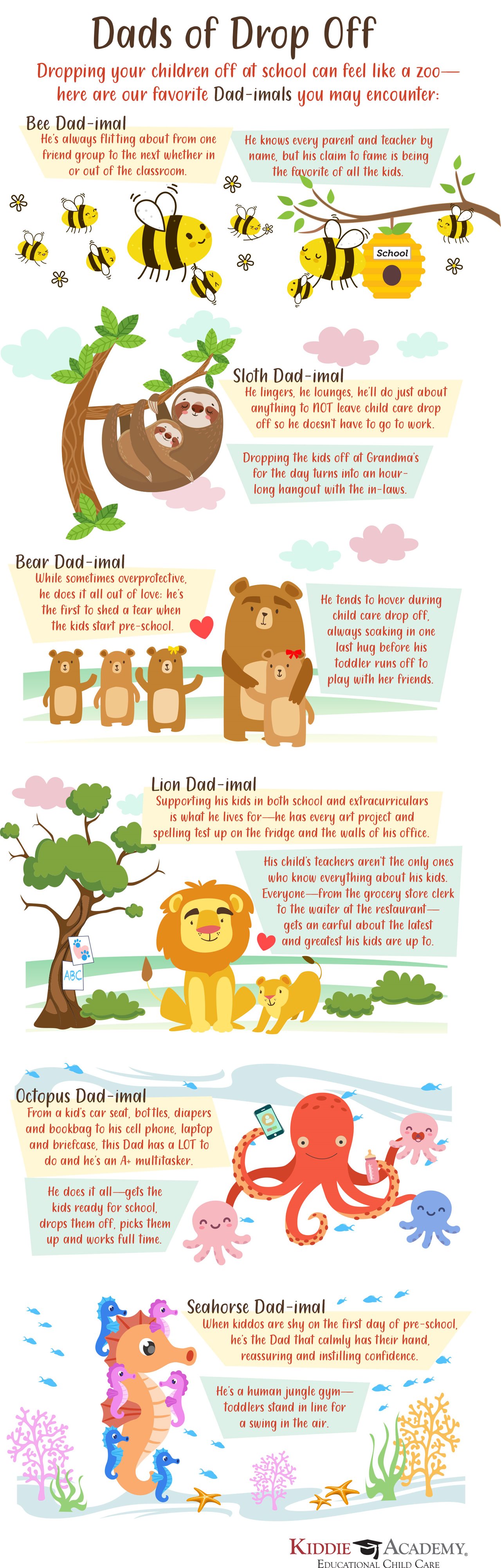 Dads of Drop Off

Dropping your children off at school can feel like a zoo—here are our favorite Dad-imals you may encounter:

Bee Dad-imal

He's always flitting about from one friend group to the next whether in or out of the classroom.

He knows every parent and teacher by name, but his claim to fame is being the favorite of all the kids.

School

Sloth Dad-imal

He lingers, he lounges, he'll do just about anything to NOT leave child care drop off so he doesn't have to go to work.

Dropping the kids off at Grandma's for the day turns into an hour-long hangout with the in-laws.

Bear Dad-imal

While sometimes overprotective, he does it all out of love: he's the first to shed a tear when the kids start pre-school.

He tends to hover during child care drop off, always soaking in one last hug before his toddler runs off to play with her friends.

Lion Dad-imal

Supporting his kids in both school and extracurriculars is what he lives for—he has every art project and spelling test up on the fridge and the walls of his office.

His child's teachers aren't the only ones who know everything about his kids. Everyone—from the grocery store clerk to the waiter at the restaurant—gets an earful about the latest and greatest his kids are up to.

ABC

Octopus Dad-imal

From a kid's car seat, bottles, diapers and bookbag to his cell phone, laptop and briefcase, this Dad has a LOT to do and he's an A+ multitasker.

He does it all—gets the kids ready for school, drops them off, picks them up and works full time.

Seahorse Dad-imal

When kiddos are shy on the first day of pre-school, he's the Dad that calmly has their hand, reassuring and instilling confidence.

He's a human jungle gym—toddlers stand in line for a swing in the air.

KIDDIE ACADEMY.
EDUCATIONAL CHILD CARE