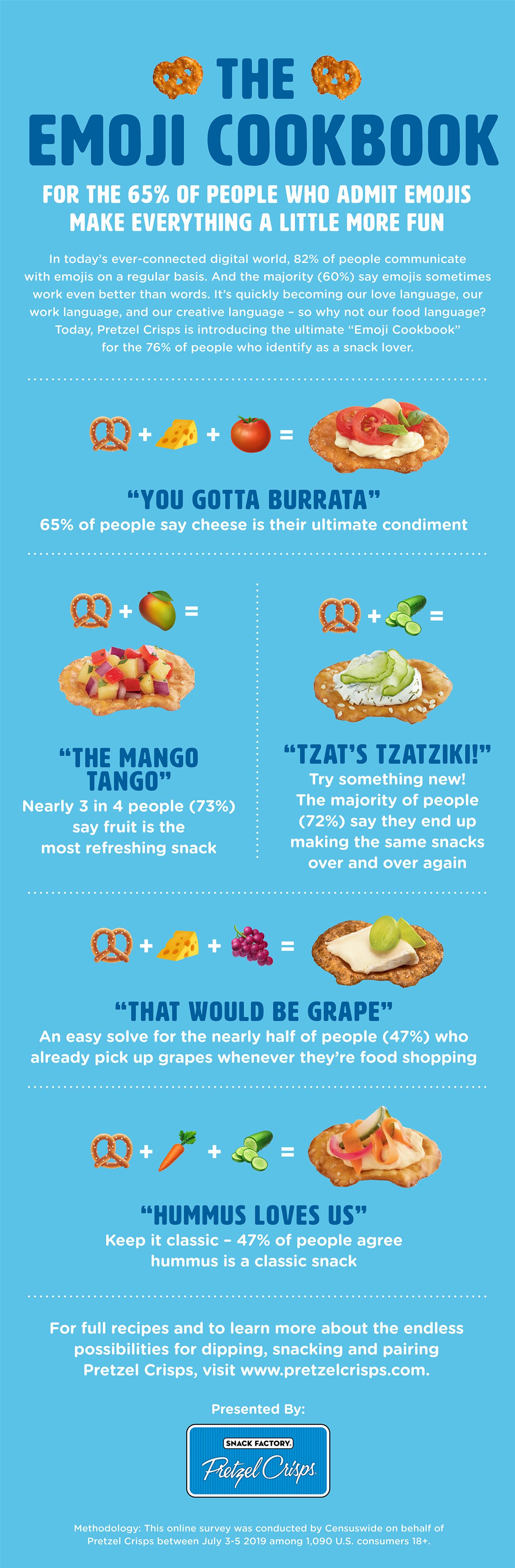 THE EMOJI COOKBOOK

FOR THE 65% OF PEOPLE WHO ADMIT EMOJIS MAKE EVERYTHING A LITTLE MORE FUN

In today's ever-connected digital world, 82% of people communicate with emojis on a regular basis. And the majority (60%) say emojis sometimes work even better than words. It's quickly becoming our love language, our work language, and our creative language – so why not our food language? Today, Pretzel Crisps is introducing the ultimate "Emoji Cookbook" for the 76% of people who identify as a snack lover.

+ + =

"YOU GOTTA BURRATA"
65% of people say cheese is their ultimate condiment

+ =

"THE MANGO TANGO"
Nearly 3 in 4 people (73%) say fruit is the most refreshing snack

+ =

"TZAT'S TZATZIKI!"
Try something new! The majority of people (72%) say they end up making the same snacks over and over again

+ + =

"THAT WOULD BE GRAPE"
An easy solve for the nearly half of people (47%) who already pick up grapes whenever they're food shopping

+ + =

"HUMMUS LOVES US"
Keep it classic – 47% of people agree hummus is a classic snack

For full recipes and to learn more about the endless possibilities for dipping, snacking and pairing Pretzel Crisps, visit www.pretzelcrisps.com.

Presented By:

SNACK FACTORY.
Pretzel Crisps

Methodology: This online survey was conducted by Censuswide on behalf of Pretzel Crisps between July 3-5 2019 among 1,090 U.S. consumers 18+.