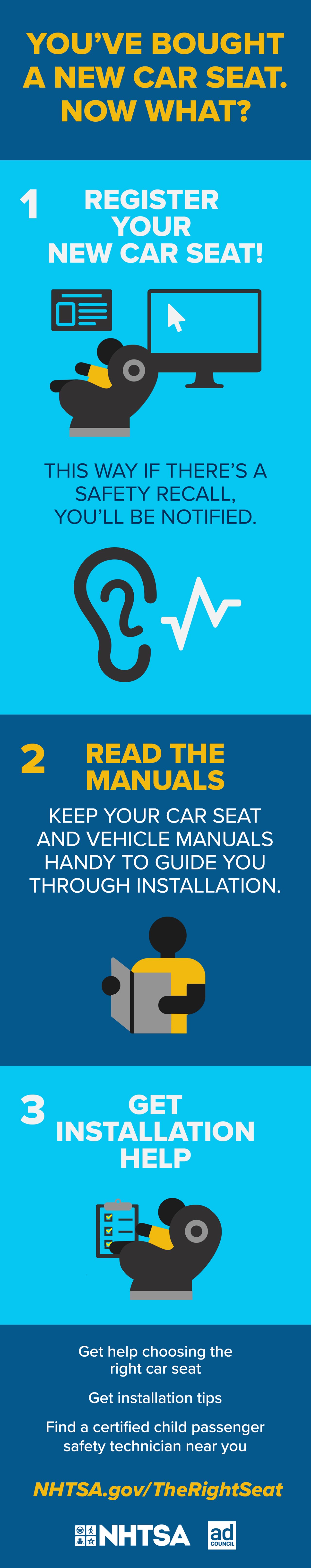 YOU'VE BOUGHT A NEW CAR SEAT. NOW WHAT?

1 REGISTER YOUR NEW CAR SEAT!

THIS WAY IF THERE'S A SAFETY RECALL, YOU'LL BE NOTIFIED.

2 READ THE MANUALS

KEEP YOUR CAR SEAT AND VEHICLE MANUALS HANDY TO GUIDE YOU THROUGH INSTALLATION.

3 GET INSTALLATION HELP

Get help choosing the right car seat

Get installation tips

Find a certified child passenger safety technician near you

NHTSA.gov/TheRightSeat

NHTSA

ad COUNCIL