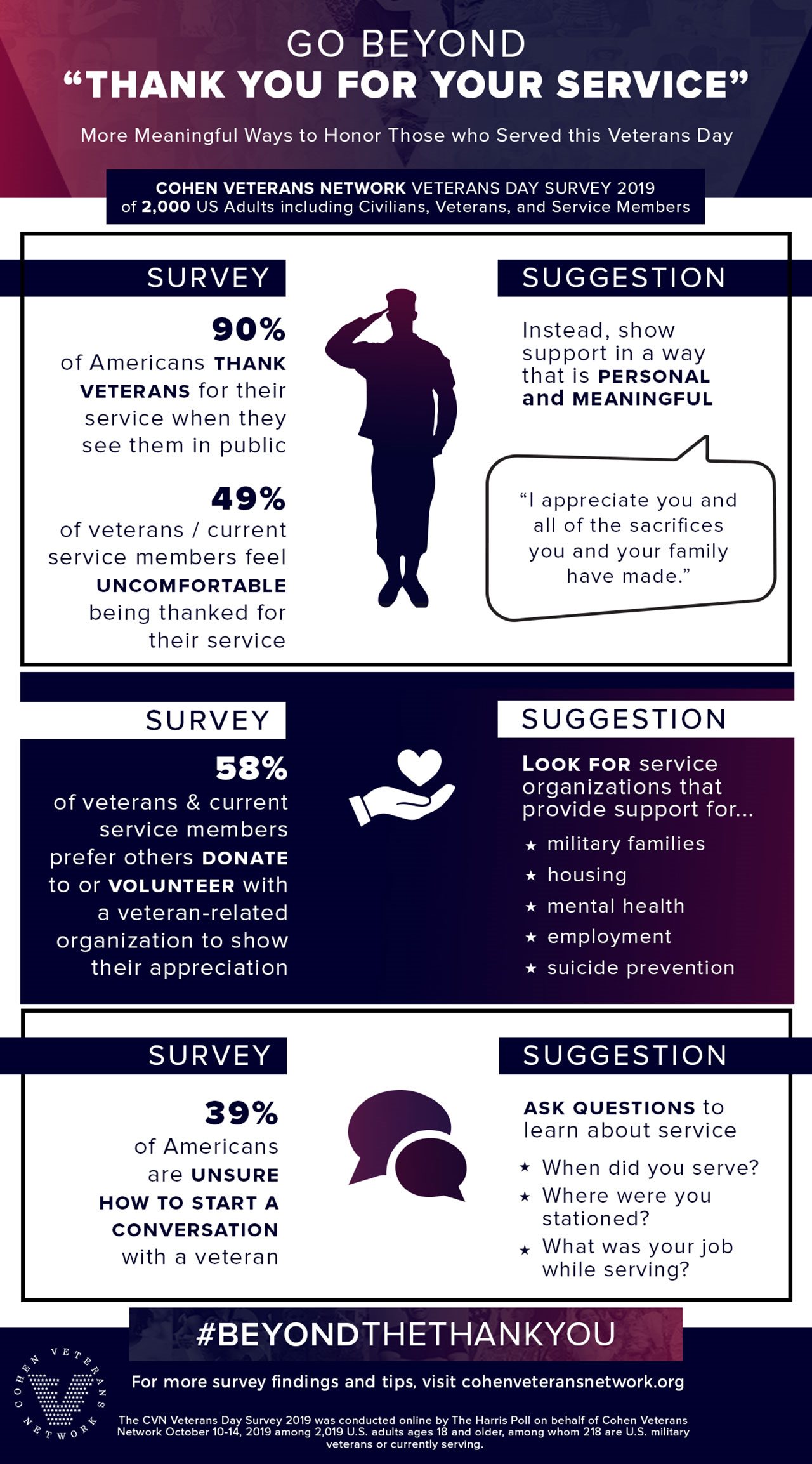 GO BEYOND
"THANK YOU FOR YOUR SERVICE"

More Meaningful Ways to Honor Those who Served this Veterans Day

COHEN VETERANS NETWORK VETERANS DAY SURVEY 2019
of 2,000 US Adults including Civilians, Veterans, and Service Members

SURVEY

90%
of Americans THANK VETERANS for their service when they see them in public

49%
of veterans / current service members feel UNCOMFORTABLE being thanked for their service

SUGGESTION

Instead, show support in a way that is PERSONAL and MEANINGFUL

"I appreciate you and all of the sacrifices you and your family have made."

SURVEY

58%
of veterans & current service members prefer others DONATE to or VOLUNTEER with a veteran-related organization to show their appreciation

SUGGESTION

LOOK FOR service organizations that provide support for...
★ military families
★ housing
★ mental health
★ employment
★ suicide prevention

SURVEY

39%
of Americans are UNSURE HOW TO START A CONVERSATION with a veteran

SUGGESTION

ASK QUESTIONS to learn about service
★ When did you serve?
★ Where were you stationed?
★ What was your job while serving?

#BEYONDTHETHANKYOU

COHEN VETERANS NETWORK

For more survey findings and tips, visit cohenveteransnetwork.org

The CVN Veterans Day Survey 2019 was conducted online by The Harris Poll on behalf of Cohen Veterans Network October 10-14, 2019 among 2,019 U.S. adults ages 18 and older, among whom 218 are U.S. military veterans or currently serving.