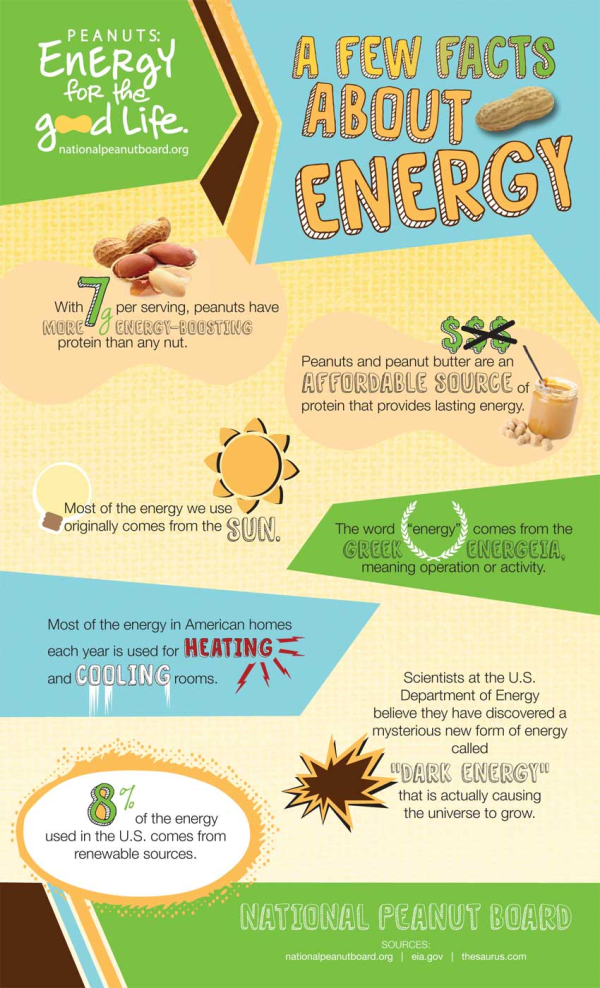 PEANUTS: Energy for the good Life.
nationalpeanutboard.org

A FEW FACTS ABOUT ENERGY

With 7g per serving, peanuts have MORE ENERGY-BOOSTING protein than any nut.

$$$

Peanuts and peanut butter are an AFFORDABLE SOURCE of protein that provides lasting energy.

Most of the energy we use originally comes from the SUN.

The word "energy" comes from the GREEK ENERGEIA, meaning operation or activity.

Most of the energy in American homes each year is used for HEATING and COOLING rooms.

Scientists at the U.S. Department of Energy believe they have discovered a mysterious new form of energy called "DARK ENERGY" that is actually causing the universe to grow.

8% of the energy used in the U.S. comes from renewable sources.

NATIONAL PEANUT BOARD
SOURCES:
nationalpeanutboard.org | eia.gov | thesaurus.com