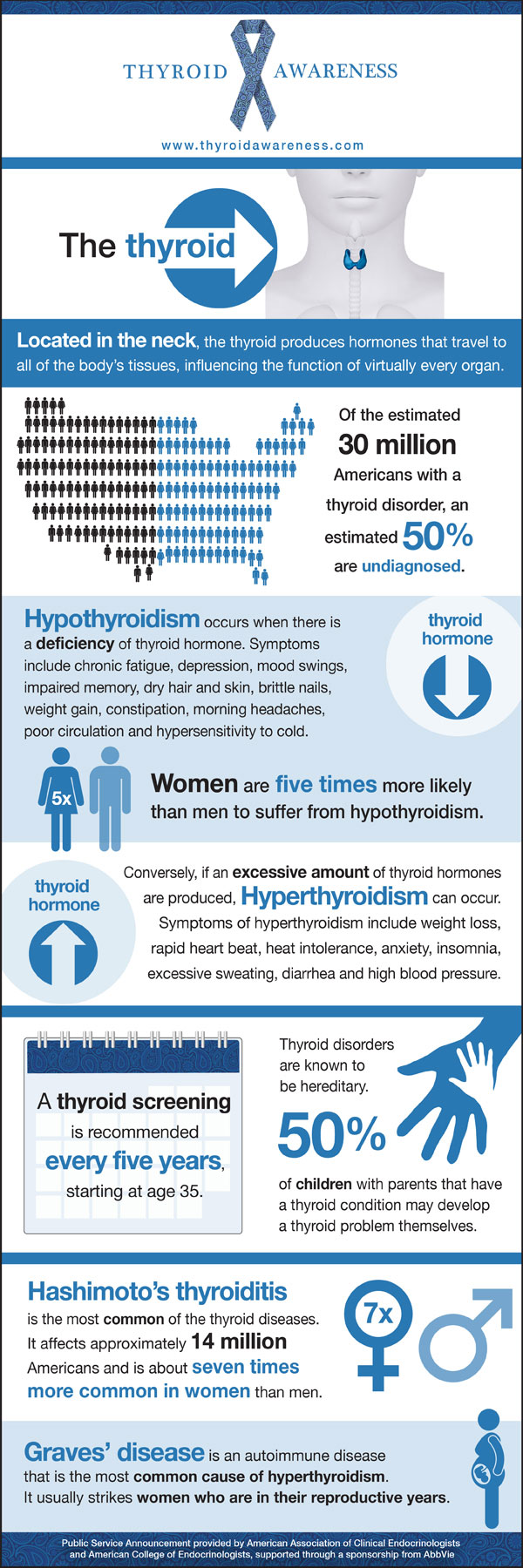 THYROID AWARENESS

www.thyroidawareness.com

The thyroid

Located in the neck, the thyroid produces hormones that travel to all of the body's tissues, influencing the function of virtually every organ.

Of the estimated 30 million Americans with a thyroid disorder, an estimated 50% are undiagnosed.

Hypothyroidism occurs when there is a deficiency of thyroid hormone. Symptoms include chronic fatigue, depression, mood swings, impaired memory, dry hair and skin, brittle nails, weight gain, constipation, morning headaches, poor circulation and hypersensitivity to cold.

thyroid hormone

5x

Women are five times more likely than men to suffer from hypothyroidism.

thyroid hormone

Conversely, if an excessive amount of thyroid hormones are produced, Hyperthyroidism can occur. Symptoms of hyperthyroidism include weight loss, rapid heart beat, heat intolerance, anxiety, insomnia, excessive sweating, diarrhea and high blood pressure.

A thyroid screening is recommended every five years, starting at age 35.

Thyroid disorders are known to be hereditary.

50%

of children with parents that have a thyroid condition may develop a thyroid problem themselves.

Hashimoto's thyroiditis is the most common of the thyroid diseases. It affects approximately 14 million Americans and is about seven times more common in women than men.

7x

Graves' disease is an autoimmune disease that is the most common cause of hyperthyroidism. It usually strikes women who are in their reproductive years.

Public Service Announcement provided by American Association of Clinical Endocrinologists and American College of Endocrinologists, supported through a sponsorship from AbbVie