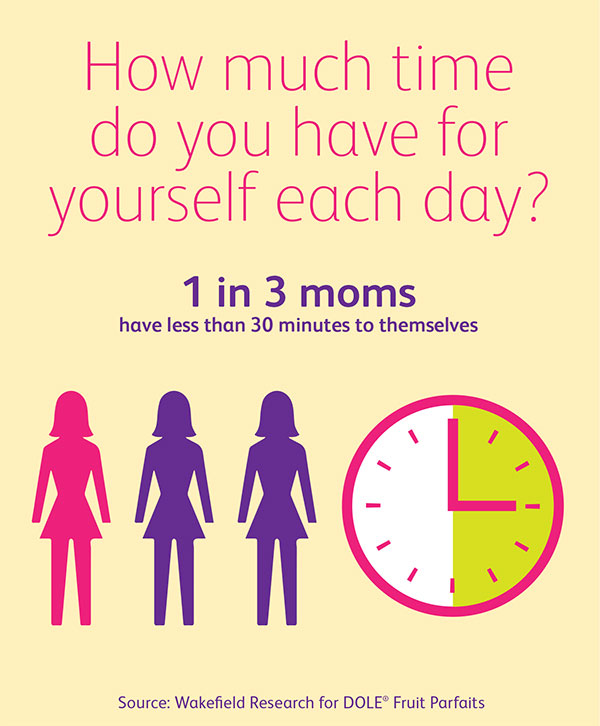 How much time do you have for yourself each day?

1 in 3 moms
have less than 30 minutes to themselves

Source: Wakefield Research for DOLE® Fruit Parfaits