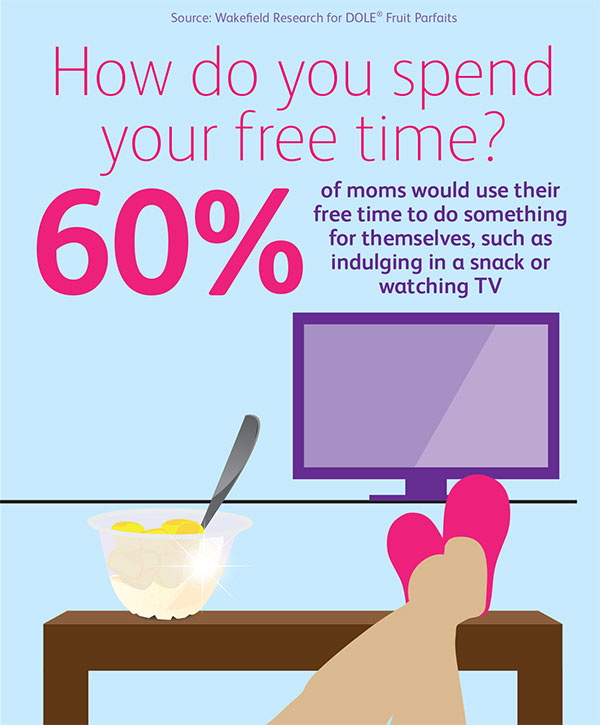 Source: Wakefield Research for DOLE® Fruit Parfaits

How do you spend your free time?

60%

of moms would use their free time to do something for themselves, such as indulging in a snack or watching TV