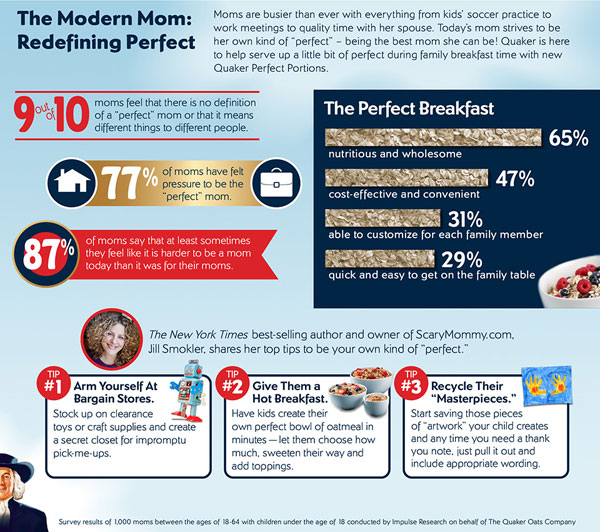 The Modern Mom: Redefining Perfect

Moms are busier than ever with everything from kids' soccer practice to work meetings to quality time with her spouse. Today's mom strives to be her own kind of "perfect" – being the best mom she can be! Quaker is here to help serve up a little bit of perfect during family breakfast time with new Quaker Perfect Portions.

9 out of 10 moms feel that there is no definition of a "perfect" mom or that it means different things to different people.

77% of moms have felt pressure to be the "perfect" mom.

87% of moms say that at least sometimes they feel like it is harder to be a mom today than it was for their moms.

The Perfect Breakfast

65% nutritious and wholesome

47% cost-effective and convenient

31% able to customize for each family member

29% quick and easy to get on the family table

The New York Times best-selling author and owner of ScaryMommy.com, Jill Smokler, shares her top tips to be your own kind of "perfect."

TIP #1 Arm Yourself At Bargain Stores.
Stock up on clearance toys or craft supplies and create a secret closet for impromptu pick-me-ups.

TIP #2 Give Them a Hot Breakfast.
Have kids create their own perfect bowl of oatmeal in minutes — let them choose how much, sweeten their way and add toppings.

TIP #3 Recycle Their "Masterpieces."
Start saving those pieces of "artwork" your child creates and any time you need a thank you note, just pull it out and include appropriate wording.

Survey results of 1,000 moms between the ages of 18-64 with children under the age of 18 conducted by Impulse Research on behalf of The Quaker Oats Company