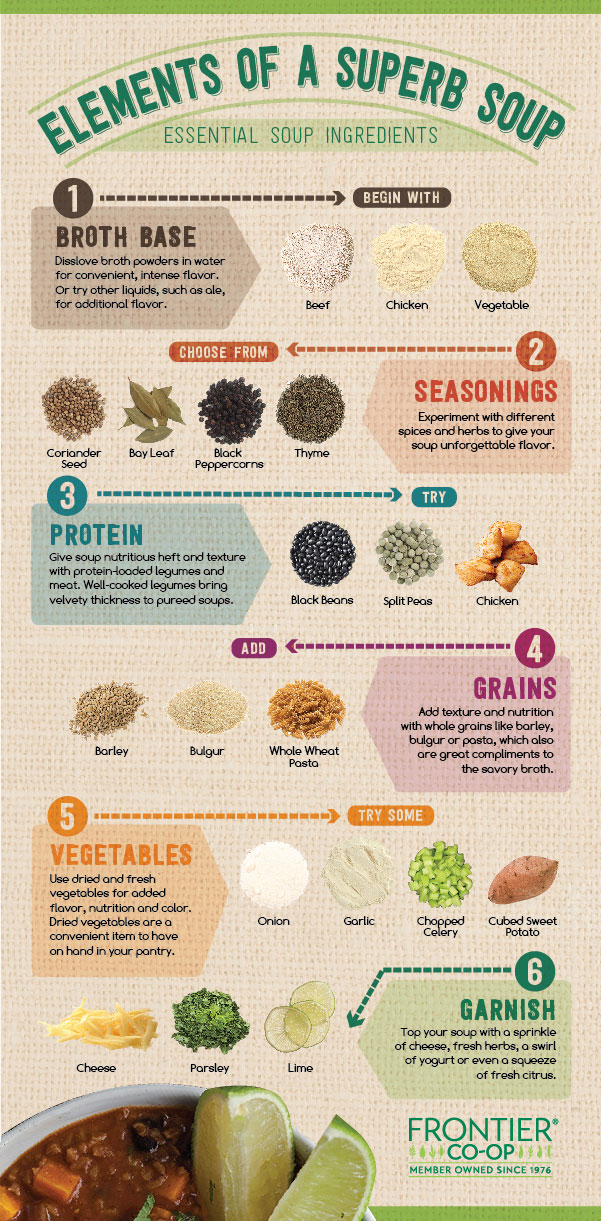 ELEMENTS OF A SUPERB SOUP

ESSENTIAL SOUP INGREDIENTS

1

BEGIN WITH

BROTH BASE

Dissolve broth powders in water for convenient, intense flavor. Or try other liquids, such as ale, for additional flavor.

Beef

Chicken

Vegetable

2

CHOOSE FROM

SEASONINGS

Experiment with different spices and herbs to give your soup unforgettable flavor.

Coriander Seed

Bay Leaf

Black Peppercorns

Thyme

3

TRY

PROTEIN

Give soup nutritious heft and texture with protein-loaded legumes and meat. Well-cooked legumes bring velvety thickness to pureed soups.

Black Beans

Split Peas

Chicken

4

ADD

GRAINS

Add texture and nutrition with whole grains like barley, bulgur or pasta, which also are great compliments to the savory broth.

Barley

Bulgur

Whole Wheat Pasta

5

TRY SOME

VEGETABLES

Use dried and fresh vegetables for added flavor, nutrition and color. Dried vegetables are a convenient item to have on hand in your pantry.

Onion

Garlic

Chopped Celery

Cubed Sweet Potato

6

GARNISH

Top your soup with a sprinkle of cheese, fresh herbs, a swirl of yogurt or even a squeeze of fresh citrus.

Cheese

Parsley

Lime

FRONTIER® CO-OP

MEMBER OWNED SINCE 1976