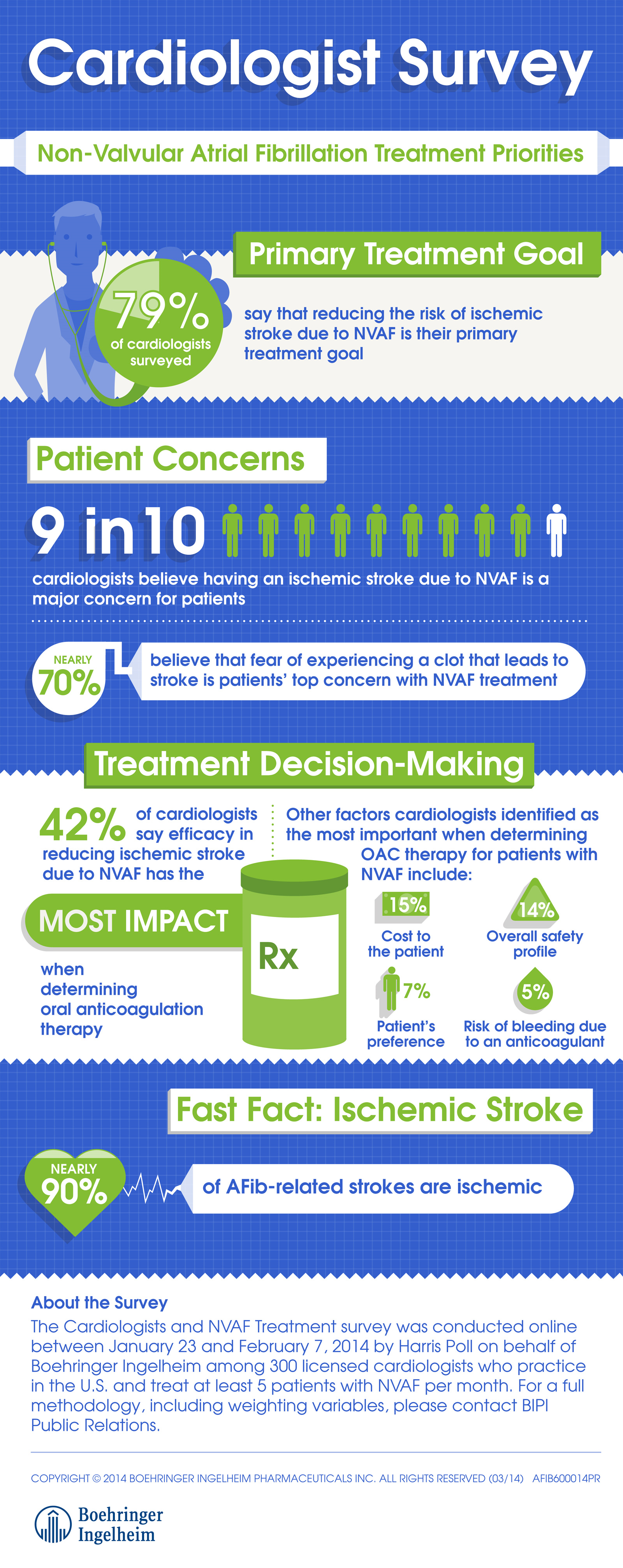 Cardiologist Survey

Non-Valvular Atrial Fibrillation Treatment Priorities

Primary Treatment Goal

79% of cardiologists surveyed

say that reducing the risk of ischemic stroke due to NVAF is their primary treatment goal

Patient Concerns

9 in 10

cardiologists believe having an ischemic stroke due to NVAF is a major concern for patients

NEARLY 70%

believe that fear of experiencing a clot that leads to stroke is patients' top concern with NVAF treatment

Treatment Decision-Making

42% of cardiologists say efficacy in reducing ischemic stroke due to NVAF has the

MOST IMPACT

when determining oral anticoagulation therapy

Rx

Other factors cardiologists identified as the most important when determining OAC therapy for patients with NVAF include:

15% Cost to the patient

14% Overall safety profile

7% Patient's preference

5% Risk of bleeding due to an anticoagulant

Fast Fact: Ischemic Stroke

NEARLY 90%

of AFib-related strokes are ischemic

About the Survey

The Cardiologists and NVAF Treatment survey was conducted online between January 23 and February 7, 2014 by Harris Poll on behalf of Boehringer Ingelheim among 300 licensed cardiologists who practice in the U.S. and treat at least 5 patients with NVAF per month. For a full methodology, including weighting variables, please contact BIPI Public Relations.

COPYRIGHT © 2014 BOEHRINGER INGELHEIM PHARMACEUTICALS INC. ALL RIGHTS RESERVED (03/14) AFIB600014PR

Boehringer Ingelheim