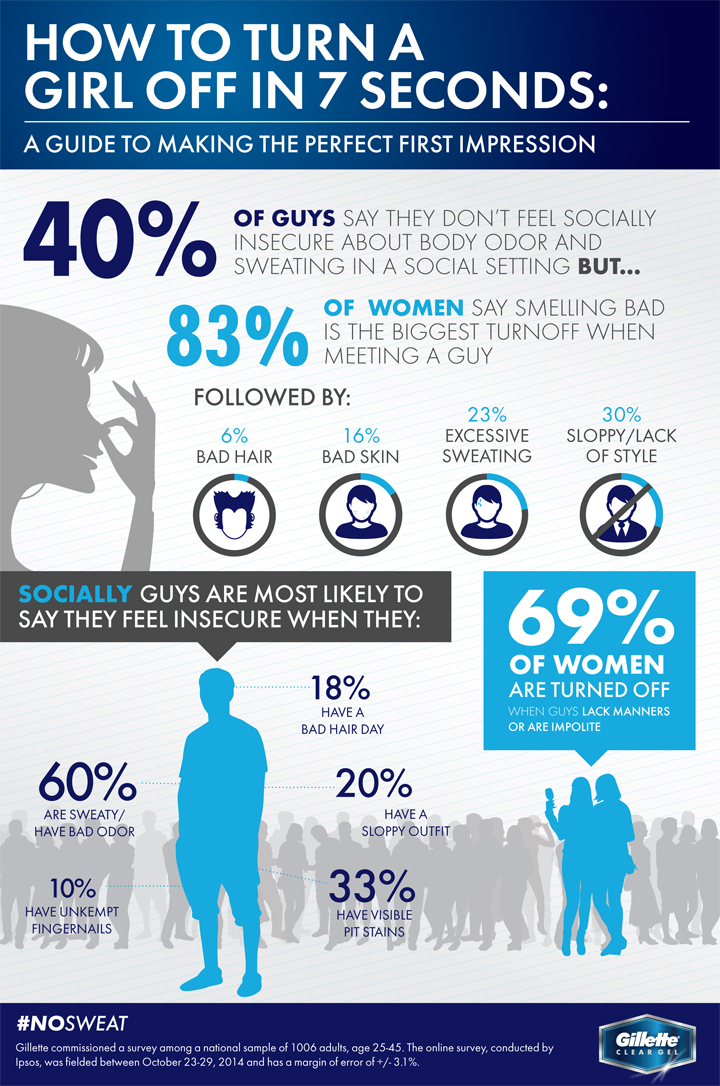 HOW TO TURN A GIRL OFF IN 7 SECONDS:

A GUIDE TO MAKING THE PERFECT FIRST IMPRESSION

40% OF GUYS SAY THEY DON'T FEEL SOCIALLY INSECURE ABOUT BODY ODOR AND SWEATING IN A SOCIAL SETTING BUT...

83% OF WOMEN SAY SMELLING BAD IS THE BIGGEST TURNOFF WHEN MEETING A GUY

FOLLOWED BY:

6% BAD HAIR

16% BAD SKIN

23% EXCESSIVE SWEATING

30% SLOPPY/LACK OF STYLE

SOCIALLY GUYS ARE MOST LIKELY TO SAY THEY FEEL INSECURE WHEN THEY:

18% HAVE A BAD HAIR DAY

60% ARE SWEATY/ HAVE BAD ODOR

20% HAVE A SLOPPY OUTFIT

10% HAVE UNKEMPT FINGERNAILS

33% HAVE VISIBLE PIT STAINS

69% OF WOMEN ARE TURNED OFF WHEN GUYS LACK MANNERS OR ARE IMPOLITE

#NOSWEAT

Gillette commissioned a survey among a national sample of 1006 adults, age 25-45. The online survey, conducted by Ipsos, was fielded between October 23-29, 2014 and has a margin of error of +/- 3.1%.

Gillette CLEAR GEL