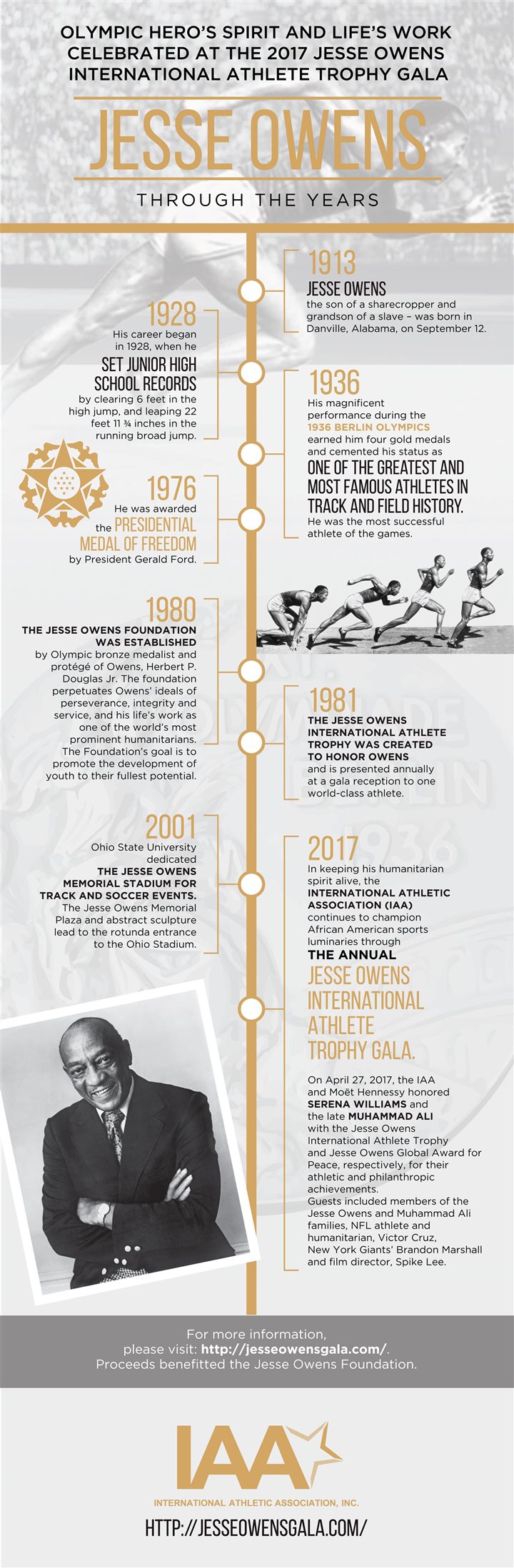 OLYMPIC HERO'S SPIRIT AND LIFE'S WORK CELEBRATED AT THE 2017 JESSE OWENS INTERNATIONAL ATHLETE TROPHY GALA

JESSE OWENS

THROUGH THE YEARS

1913
JESSE OWENS
the son of a sharecropper and grandson of a slave – was born in Danville, Alabama, on September 12.

1928
His career began in 1928, when he
SET JUNIOR HIGH SCHOOL RECORDS
by clearing 6 feet in the high jump, and leaping 22 feet 11 ¾ inches in the running broad jump.

1936
His magnificent performance during the
1936 BERLIN OLYMPICS
earned him four gold medals and cemented his status as
ONE OF THE GREATEST AND MOST FAMOUS ATHLETES IN TRACK AND FIELD HISTORY.
He was the most successful athlete of the games.

1976
He was awarded the PRESIDENTIAL MEDAL OF FREEDOM by President Gerald Ford.

1980
THE JESSE OWENS FOUNDATION WAS ESTABLISHED
by Olympic bronze medalist and protégé of Owens, Herbert P. Douglas Jr. The foundation perpetuates Owens' ideals of perseverance, integrity and service, and his life's work as one of the world's most prominent humanitarians. The Foundation's goal is to promote the development of youth to their fullest potential.

1981
THE JESSE OWENS INTERNATIONAL ATHLETE TROPHY WAS CREATED TO HONOR OWENS
and is presented annually at a gala reception to one world-class athlete.

2001
Ohio State University dedicated
THE JESSE OWENS MEMORIAL STADIUM FOR TRACK AND SOCCER EVENTS.
The Jesse Owens Memorial Plaza and abstract sculpture lead to the rotunda entrance to the Ohio Stadium.

2017
In keeping his humanitarian spirit alive, the
INTERNATIONAL ATHLETIC ASSOCIATION (IAA)
continues to champion African American sports luminaries through
THE ANNUAL
JESSE OWENS INTERNATIONAL ATHLETE TROPHY GALA.

On April 27, 2017, the IAA and Moët Hennessy honored SERENA WILLIAMS and the late MUHAMMAD ALI with the Jesse Owens International Athlete Trophy and Jesse Owens Global Award for Peace, respectively, for their athletic and philanthropic achievements.
Guests included members of the Jesse Owens and Muhammad Ali families, NFL athlete and humanitarian, Victor Cruz, New York Giants' Brandon Marshall and film director, Spike Lee.

For more information, please visit: http://jesseowensgala.com/.
Proceeds benefitted the Jesse Owens Foundation.

IAA
INTERNATIONAL ATHLETIC ASSOCIATION, INC.
HTTP://JESSEOWENSGALA.COM/