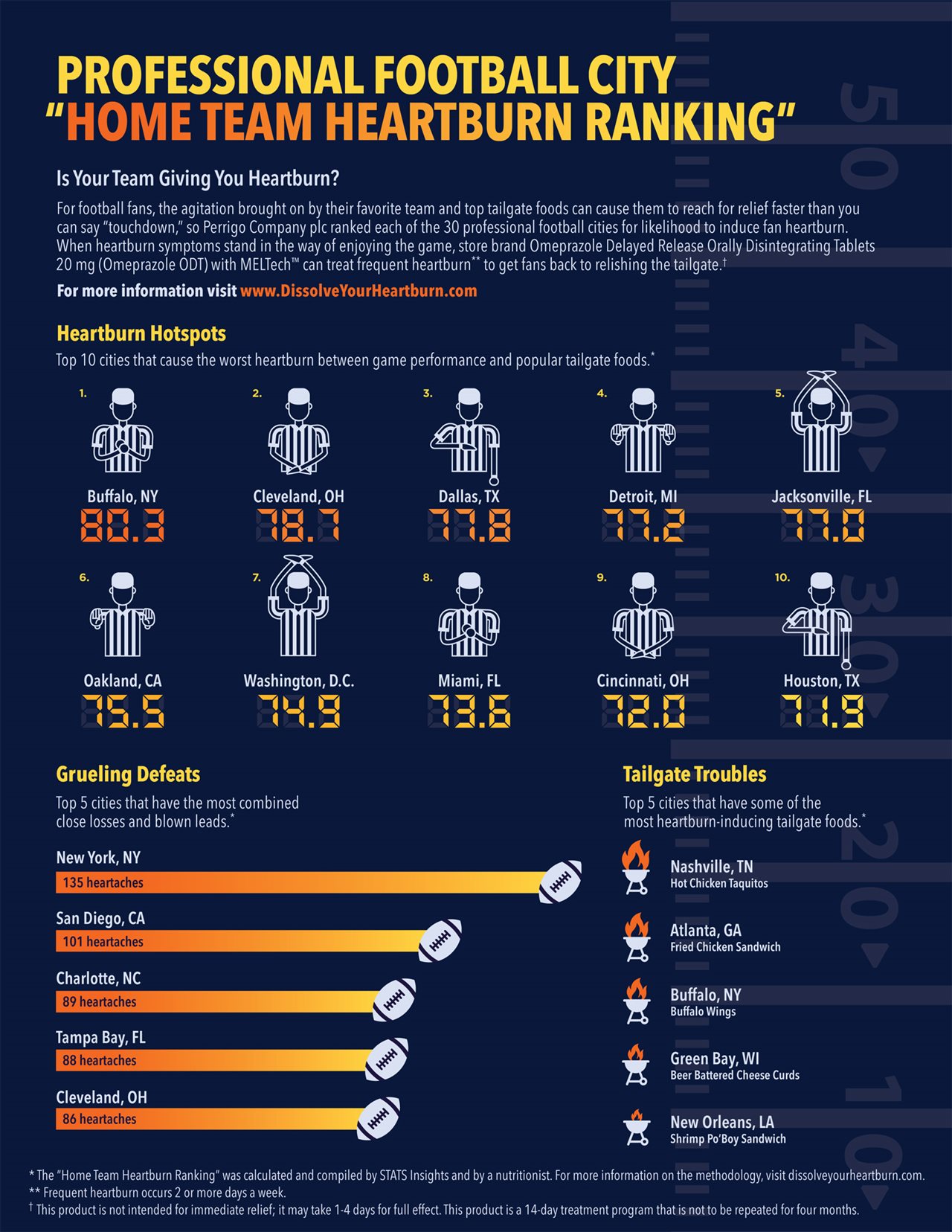 PROFESSIONAL FOOTBALL CITY
"HOME TEAM HEARTBURN RANKING"

Is Your Team Giving You Heartburn?

For football fans, the agitation brought on by their favorite team and top tailgate foods can cause them to reach for relief faster than you can say "touchdown," so Perrigo Company plc ranked each of the 30 professional football cities for likelihood to induce fan heartburn. When heartburn symptoms stand in the way of enjoying the game, store brand Omeprazole Delayed Release Orally Disintegrating Tablets 20 mg (Omeprazole ODT) with MELTech™ can treat frequent heartburn** to get fans back to relishing the tailgate.†

For more information visit www.DissolveYourHeartburn.com

Heartburn Hotspots

Top 10 cities that cause the worst heartburn between game performance and popular tailgate foods.*

1. Buffalo, NY 80.3
2. Cleveland, OH 78.7
3. Dallas, TX 77.8
4. Detroit, MI 77.2
5. Jacksonville, FL 77.0
6. Oakland, CA 75.5
7. Washington, D.C. 74.9
8. Miami, FL 73.6
9. Cincinnati, OH 72.0
10. Houston, TX 71.9

Grueling Defeats

Top 5 cities that have the most combined close losses and blown leads.*

New York, NY
135 heartaches
San Diego, CA
101 heartaches
Charlotte, NC
89 heartaches
Tampa Bay, FL
88 heartaches
Cleveland, OH
86 heartaches

Tailgate Troubles

Top 5 cities that have some of the most heartburn-inducing tailgate foods.*

Nashville, TN
Hot Chicken Taquitos
Atlanta, GA
Fried Chicken Sandwich
Buffalo, NY
Buffalo Wings
Green Bay, WI
Beer Battered Cheese Curds
New Orleans, LA
Shrimp Po'Boy Sandwich

50 40 30 20 10

* The "Home Team Heartburn Ranking" was calculated and compiled by STATS Insights and by a nutritionist. For more information on the methodology, visit dissolveyourheartburn.com.
** Frequent heartburn occurs 2 or more days a week.
† This product is not intended for immediate relief; it may take 1-4 days for full effect. This product is a 14-day treatment program that is not to be repeated for four months.