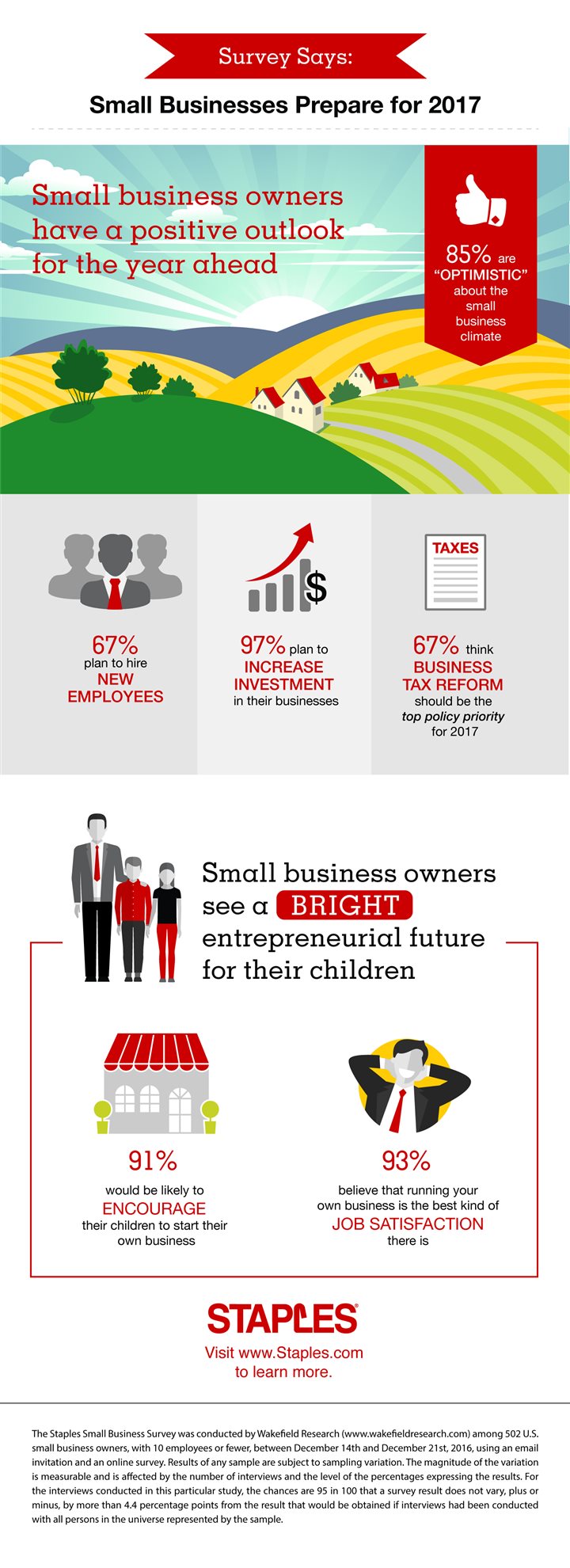 Survey Says:

Small Businesses Prepare for 2017

Small business owners have a positive outlook for the year ahead

85% are "OPTIMISTIC" about the small business climate

67% plan to hire NEW EMPLOYEES

97% plan to INCREASE INVESTMENT in their businesses

TAXES

67% think BUSINESS TAX REFORM should be the top policy priority for 2017

Small business owners see a BRIGHT entrepreneurial future for their children

91% would be likely to ENCOURAGE their children to start their own business

93% believe that running your own business is the best kind of JOB SATISFACTION there is

STAPLES®

Visit www.Staples.com to learn more.

The Staples Small Business Survey was conducted by Wakefield Research (www.wakefieldresearch.com) among 502 U.S. small business owners, with 10 employees or fewer, between December 14th and December 21st, 2016, using an email invitation and an online survey. Results of any sample are subject to sampling variation. The magnitude of the variation is measurable and is affected by the number of interviews and the level of the percentages expressing the results. For the interviews conducted in this particular study, the chances are 95 in 100 that a survey result does not vary, plus or minus, by more than 4.4 percentage points from the result that would be obtained if interviews had been conducted with all persons in the universe represented by the sample.