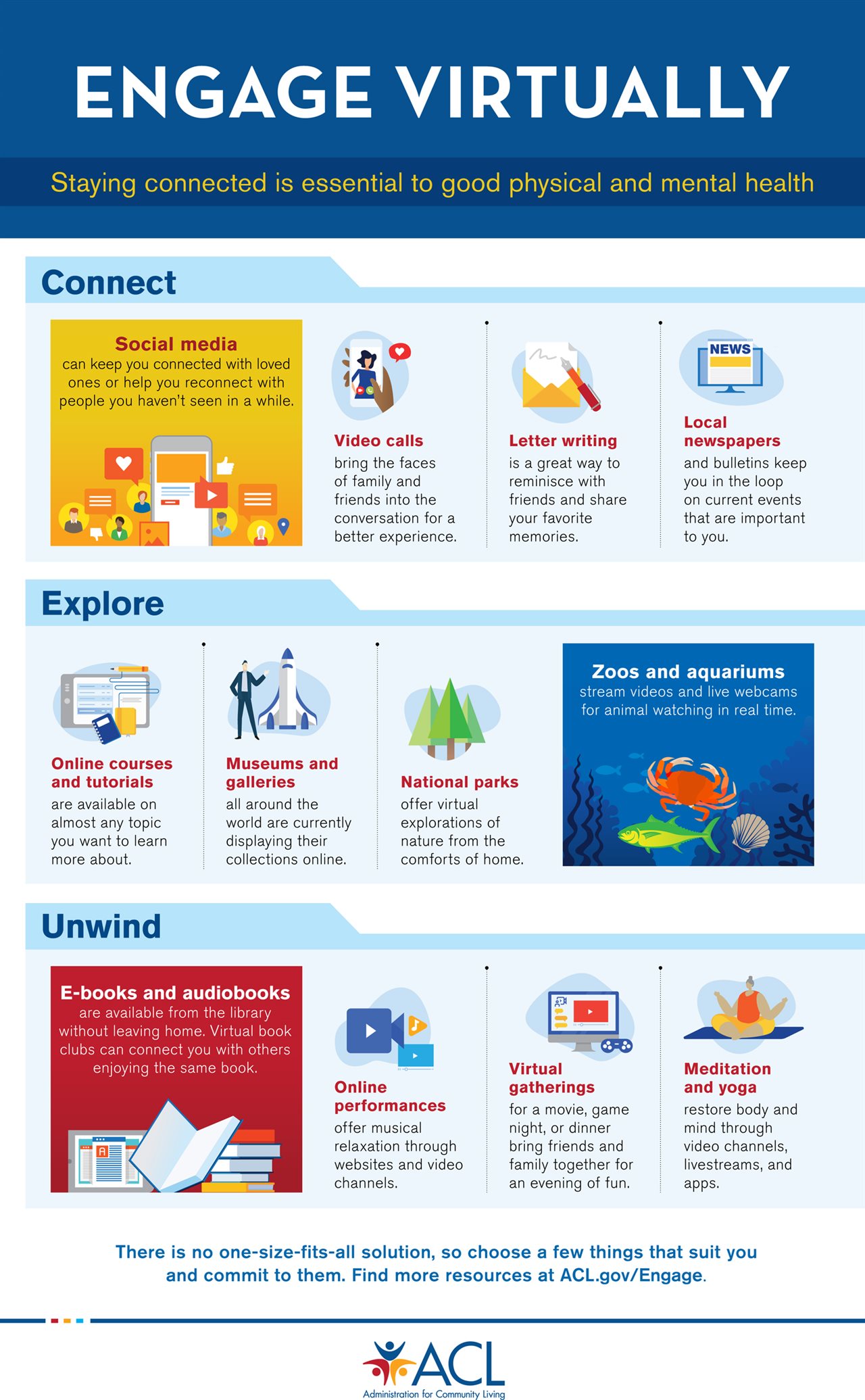 ENGAGE VIRTUALLY

Staying connected is essential to good physical and mental health

Connect

Social media can keep you connected with loved ones or help you reconnect with people you haven't seen in a while.

Video calls bring the faces of family and friends into the conversation for a better experience.

Letter writing is a great way to reminisce with friends and share your favorite memories.

NEWS

Local newspapers and bulletins keep you in the loop on current events that are important to you.

Explore

Online courses and tutorials are available on almost any topic you want to learn more about.

Museums and galleries all around the world are currently displaying their collections online.

National parks offer virtual explorations of nature from the comforts of home.

Zoos and aquariums stream videos and live webcams for animal watching in real time.

Unwind

E-books and audiobooks are available from the library without leaving home. Virtual book clubs can connect you with others enjoying the same book.

Online performances offer musical relaxation through websites and video channels.

Virtual gatherings for a movie, game night, or dinner bring friends and family together for an evening of fun.

Meditation and yoga restore body and mind through video channels, livestreams, and apps.

There is no one-size-fits-all solution, so choose a few things that suit you and commit to them. Find more resources at ACL.gov/Engage.

ACL
Administration for Community Living