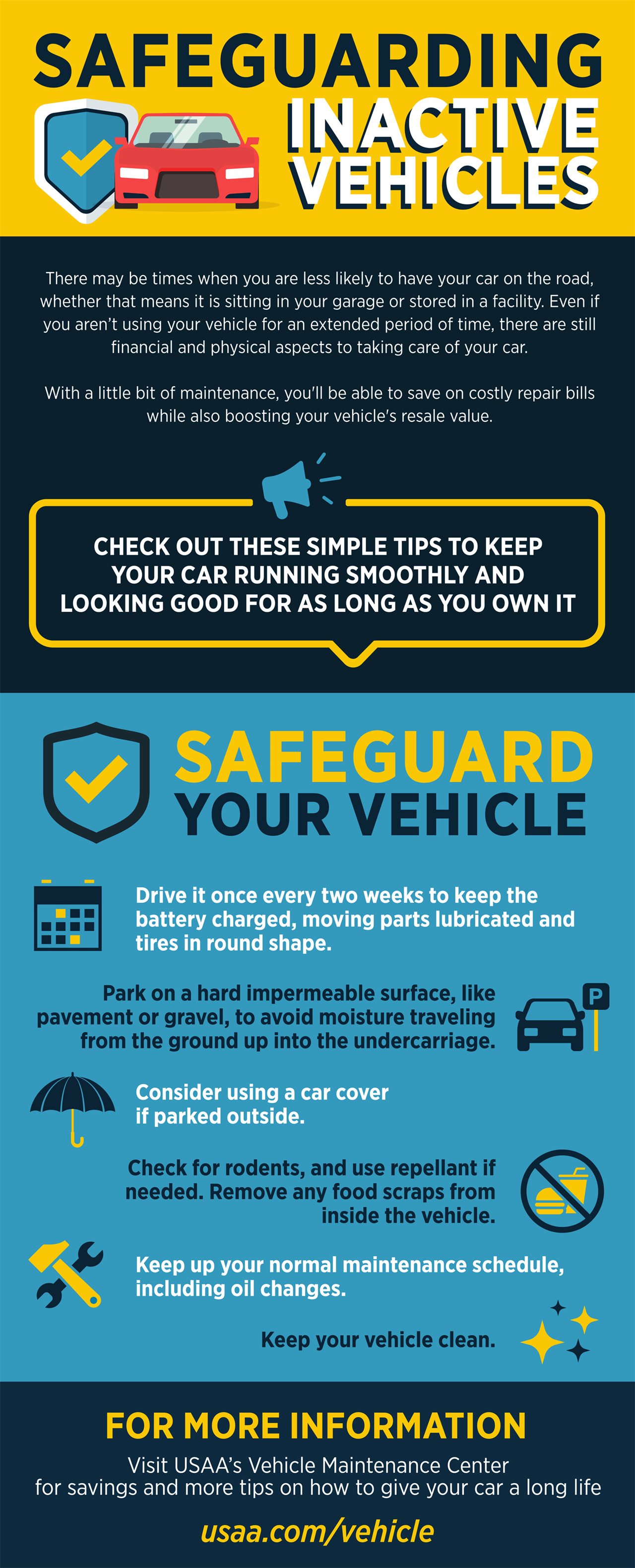 SAFEGUARDING INACTIVE VEHICLES

There may be times when you are less likely to have your car on the road, whether that means it is sitting in your garage or stored in a facility. Even if you aren't using your vehicle for an extended period of time, there are still financial and physical aspects to taking care of your car.

With a little bit of maintenance, you'll be able to save on costly repair bills while also boosting your vehicle's resale value.

CHECK OUT THESE SIMPLE TIPS TO KEEP YOUR CAR RUNNING SMOOTHLY AND LOOKING GOOD FOR AS LONG AS YOU OWN IT

SAFEGUARD YOUR VEHICLE

Drive it once every two weeks to keep the battery charged, moving parts lubricated and tires in round shape.

Park on a hard impermeable surface, like pavement or gravel, to avoid moisture traveling from the ground up into the undercarriage.

P

Consider using a car cover if parked outside.

Check for rodents, and use repellant if needed. Remove any food scraps from inside the vehicle.

Keep up your normal maintenance schedule, including oil changes.

Keep your vehicle clean.

FOR MORE INFORMATION

Visit USAA's Vehicle Maintenance Center for savings and more tips on how to give your car a long life

usaa.com/vehicle