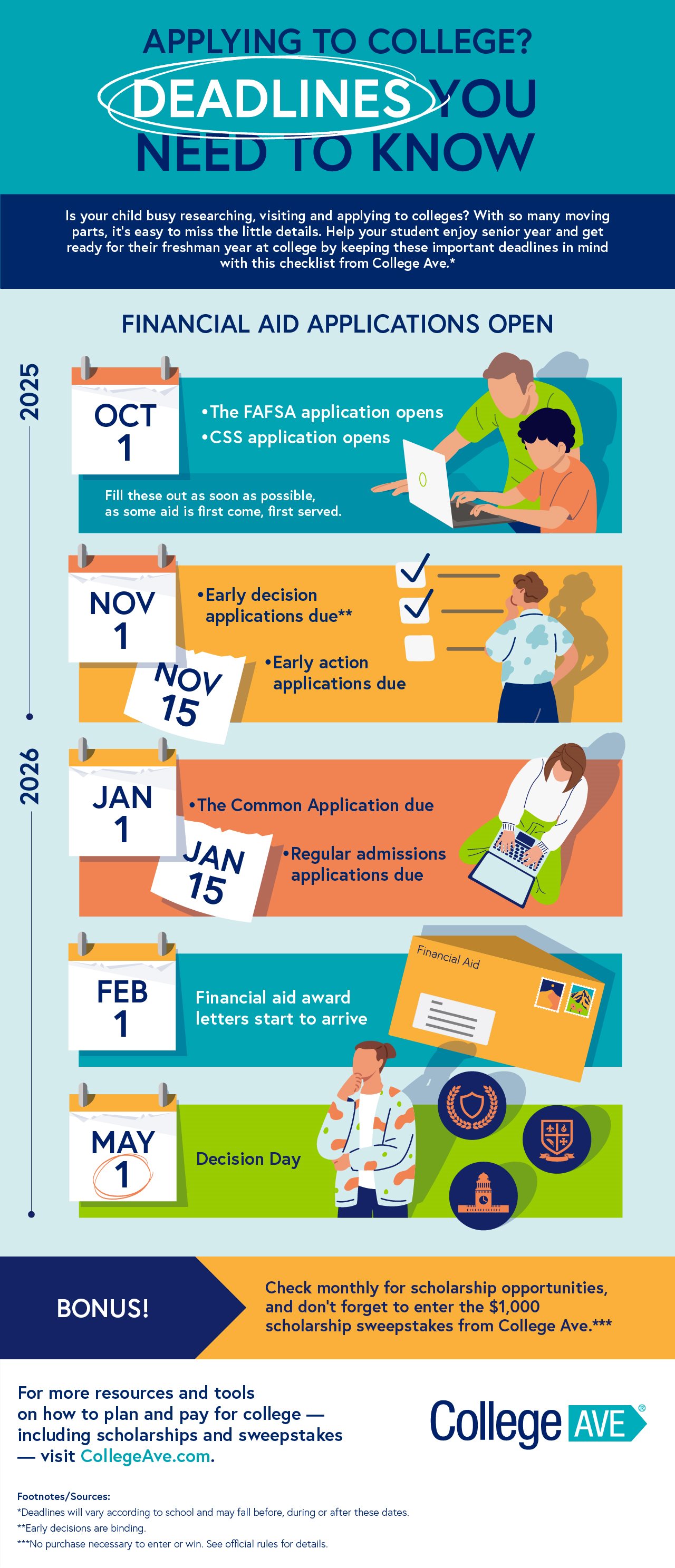 APPLYING TO COLLEGE?
DEADLINES YOU NEED TO KNOW

Is your child busy researching, visiting and applying to colleges? With so many moving parts, it's easy to miss the little details. Help your student enjoy senior year and get ready for their freshman year at college by keeping these important deadlines in mind with this checklist from College Ave.*

FINANCIAL AID APPLICATIONS OPEN

2025

OCT 1

•The FAFSA application opens
•CSS application opens

Fill these out as soon as possible, as some aid is first come, first served.

NOV 1

•Early decision applications due**

NOV 15

•Early action applications due

2026

JAN 1

•The Common Application due

JAN 15

•Regular admissions applications due

FEB 1

Financial aid award letters start to arrive

Financial Aid

MAY 1

Decision Day

BONUS!

Check monthly for scholarship opportunities, and don't forget to enter the $1,000 scholarship sweepstakes from College Ave.***

For more resources and tools on how to plan and pay for college — including scholarships and sweepstakes — visit CollegeAve.com.

College AVE®

Footnotes/Sources:
*Deadlines will vary according to school and may fall before, during or after these dates.
**Early decisions are binding.
***No purchase necessary to enter or win. See official rules for details.