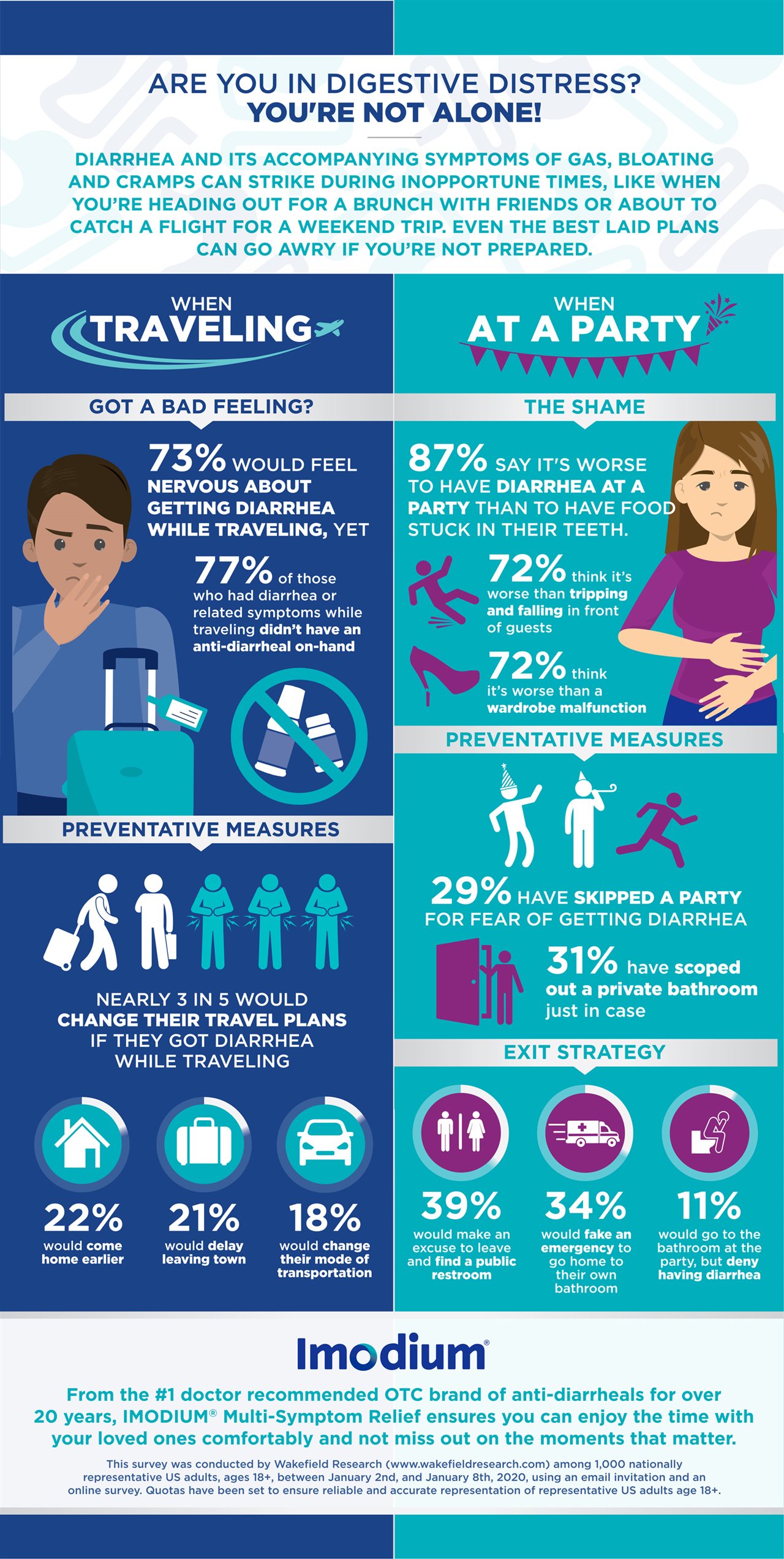 ARE YOU IN DIGESTIVE DISTRESS?
YOU'RE NOT ALONE!

DIARRHEA AND ITS ACCOMPANYING SYMPTOMS OF GAS, BLOATING AND CRAMPS CAN STRIKE DURING INOPPORTUNE TIMES, LIKE WHEN YOU'RE HEADING OUT FOR A BRUNCH WITH FRIENDS OR ABOUT TO CATCH A FLIGHT FOR A WEEKEND TRIP. EVEN THE BEST LAID PLANS CAN GO AWRY IF YOU'RE NOT PREPARED.

WHEN
TRAVELING

GOT A BAD FEELING?

73% WOULD FEEL NERVOUS ABOUT GETTING DIARRHEA WHILE TRAVELING, YET

77% of those who had diarrhea or related symptoms while traveling didn't have an anti-diarrheal on-hand

PREVENTATIVE MEASURES

NEARLY 3 IN 5 WOULD CHANGE THEIR TRAVEL PLANS IF THEY GOT DIARRHEA WHILE TRAVELING

22% would come home earlier

21% would delay leaving town

18% would change their mode of transportation

WHEN
AT A PARTY

THE SHAME

87% SAY IT'S WORSE TO HAVE DIARRHEA AT A PARTY THAN TO HAVE FOOD STUCK IN THEIR TEETH.

72% think it's worse than tripping and falling in front of guests

72% think it's worse than a wardrobe malfunction

PREVENTATIVE MEASURES

29% HAVE SKIPPED A PARTY FOR FEAR OF GETTING DIARRHEA

31% have scoped out a private bathroom just in case

EXIT STRATEGY

39% would make an excuse to leave and find a public restroom

34% would fake an emergency to go home to their own bathroom

11% would go to the bathroom at the party, but deny having diarrhea

Imodium®

From the #1 doctor recommended OTC brand of anti-diarrheals for over 20 years, IMODIUM® Multi-Symptom Relief ensures you can enjoy the time with your loved ones comfortably and not miss out on the moments that matter.

This survey was conducted by Wakefield Research (www.wakefieldresearch.com) among 1,000 nationally representative US adults, ages 18+, between January 2nd, and January 8th, 2020, using an email invitation and an online survey. Quotas have been set to ensure reliable and accurate representation of representative US adults age 18+.