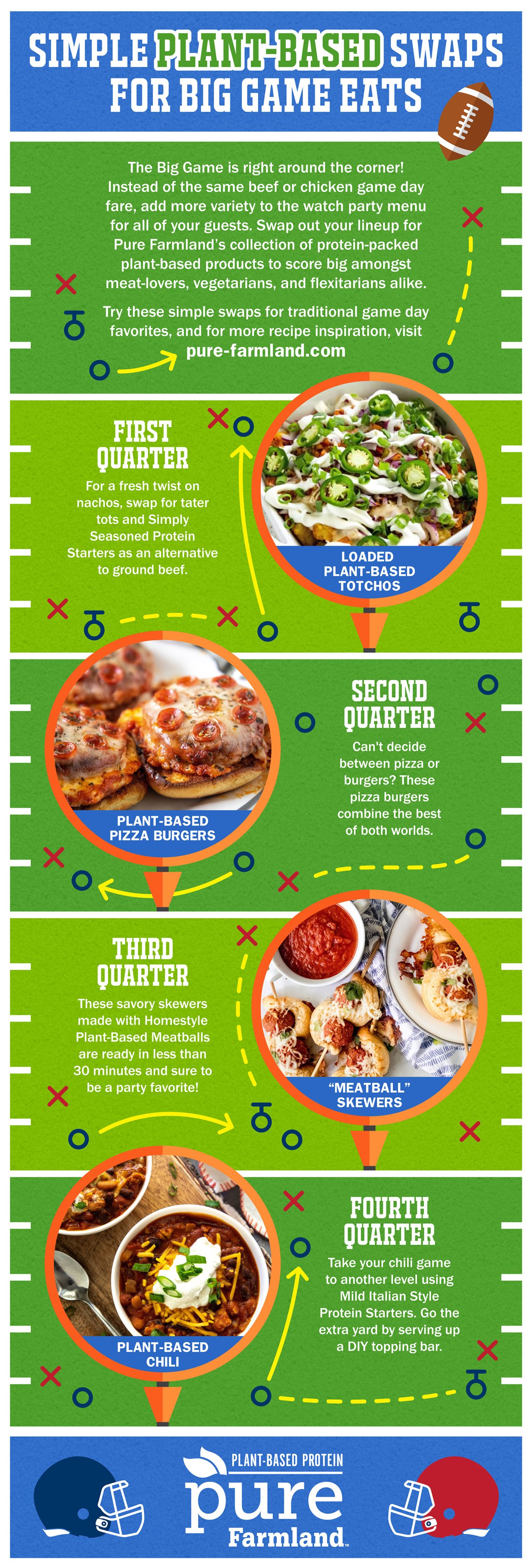 SIMPLE PLANT-BASED SWAPS FOR BIG GAME EATS

The Big Game is right around the corner! Instead of the same beef or chicken game day fare, add more variety to the watch party menu for all of your guests. Swap out your lineup for Pure Farmland's collection of protein-packed plant-based products to score big amongst meat-lovers, vegetarians, and flexitarians alike.

Try these simple swaps for traditional game day favorites, and for more recipe inspiration, visit pure-farmland.com

FIRST QUARTER

For a fresh twist on nachos, swap for tater tots and Simply Seasoned Protein Starters as an alternative to ground beef.

LOADED PLANT-BASED TOTCHOS

PLANT-BASED PIZZA BURGERS

SECOND QUARTER

Can't decide between pizza or burgers? These pizza burgers combine the best of both worlds.

THIRD QUARTER

These savory skewers made with Homestyle Plant-Based Meatballs are ready in less than 30 minutes and sure to be a party favorite!

"MEATBALL" SKEWERS

PLANT-BASED CHILI

FOURTH QUARTER

Take your chili game to another level using Mild Italian Style Protein Starters. Go the extra yard by serving up a DIY topping bar.

PLANT-BASED PROTEIN
pure
Farmland