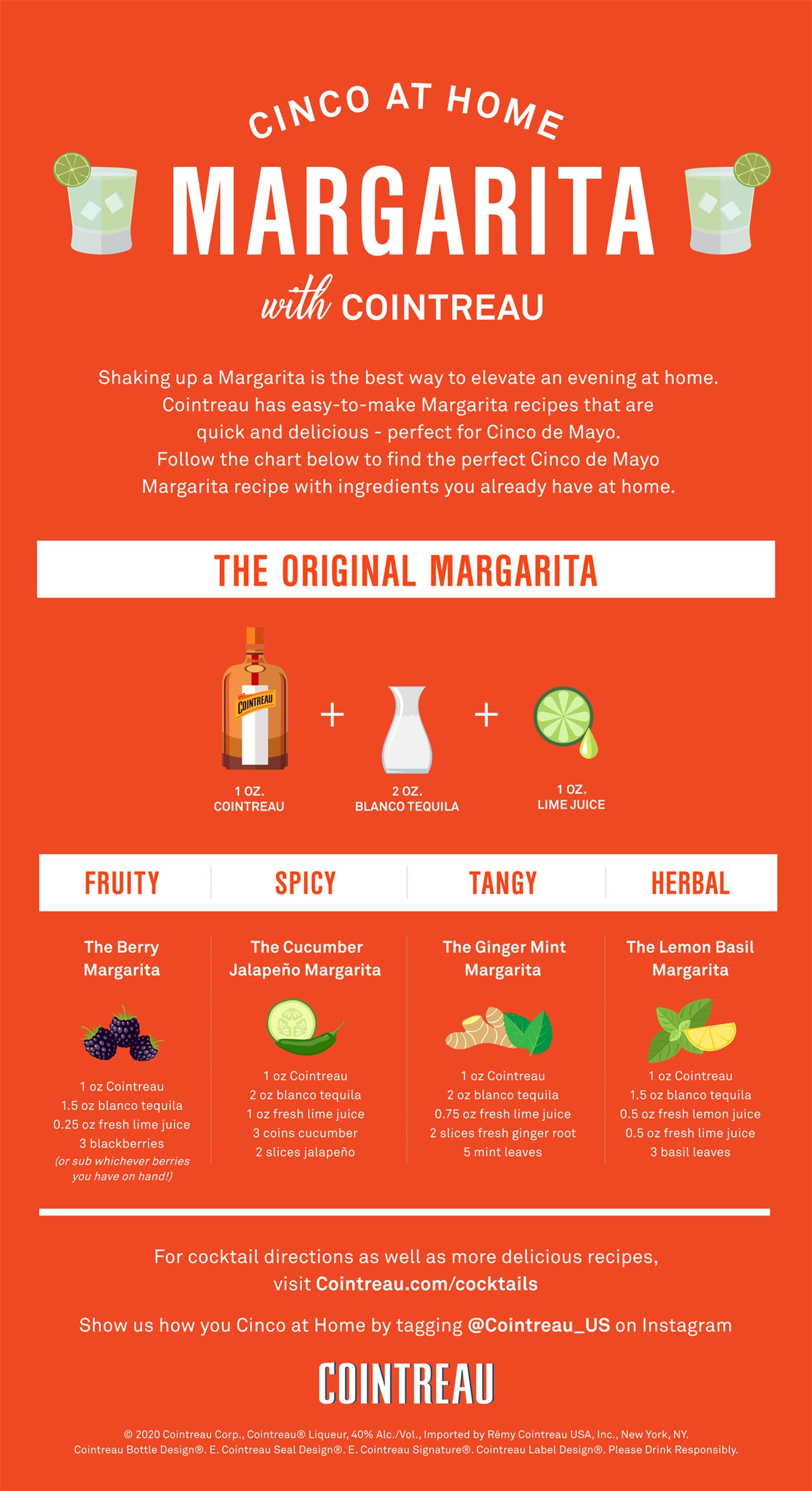 CINCO AT HOME

MARGARITA

with COINTREAU

Shaking up a Margarita is the best way to elevate an evening at home. Cointreau has easy-to-make Margarita recipes that are quick and delicious - perfect for Cinco de Mayo. Follow the chart below to find the perfect Cinco de Mayo Margarita recipe with ingredients you already have at home.

THE ORIGINAL MARGARITA

COINTREAU

1 OZ. COINTREAU + 2 OZ. BLANCO TEQUILA + 1 OZ. LIME JUICE

FRUITY

The Berry Margarita

1 oz Cointreau
1.5 oz blanco tequila
0.25 oz fresh lime juice
3 blackberries
(or sub whichever berries you have on hand!)

SPICY

The Cucumber Jalapeño Margarita

1 oz Cointreau
2 oz blanco tequila
1 oz fresh lime juice
3 coins cucumber
2 slices jalapeño

TANGY

The Ginger Mint Margarita

1 oz Cointreau
2 oz blanco tequila
0.75 oz fresh lime juice
2 slices fresh ginger root
5 mint leaves

HERBAL

The Lemon Basil Margarita

1 oz Cointreau
1.5 oz blanco tequila
0.5 oz fresh lemon juice
0.5 oz fresh lime juice
3 basil leaves

For cocktail directions as well as more delicious recipes, visit Cointreau.com/cocktails

Show us how you Cinco at Home by tagging @Cointreau_US on Instagram

COINTREAU

© 2020 Cointreau Corp., Cointreau® Liqueur, 40% Alc./Vol., Imported by Rémy Cointreau USA, Inc., New York, NY. Cointreau Bottle Design®. E. Cointreau Seal Design®. E. Cointreau Signature®. Cointreau Label Design®. Please Drink Responsibly.