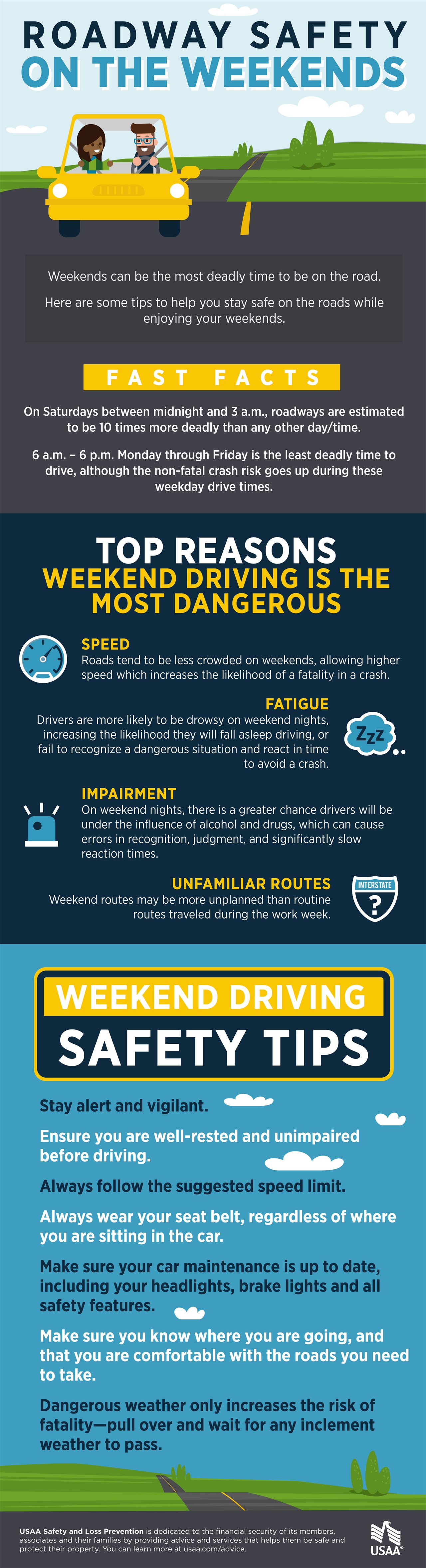 ROADWAY SAFETY ON THE WEEKENDS

Weekends can be the most deadly time to be on the road.

Here are some tips to help you stay safe on the roads while enjoying your weekends.

FAST FACTS

On Saturdays between midnight and 3 a.m., roadways are estimated to be 10 times more deadly than any other day/time.

6 a.m. – 6 p.m. Monday through Friday is the least deadly time to drive, although the non-fatal crash risk goes up during these weekday drive times.

TOP REASONS WEEKEND DRIVING IS THE MOST DANGEROUS

SPEED
Roads tend to be less crowded on weekends, allowing higher speed which increases the likelihood of a fatality in a crash.

FATIGUE
Drivers are more likely to be drowsy on weekend nights, increasing the likelihood they will fall asleep driving, or fail to recognize a dangerous situation and react in time to avoid a crash.

ZZZ

IMPAIRMENT
On weekend nights, there is a greater chance drivers will be under the influence of alcohol and drugs, which can cause errors in recognition, judgment, and significantly slow reaction times.

UNFAMILIAR ROUTES
Weekend routes may be more unplanned than routine routes traveled during the work week.

INTERSTATE
?

WEEKEND DRIVING SAFETY TIPS

Stay alert and vigilant.

Ensure you are well-rested and unimpaired before driving.

Always follow the suggested speed limit.

Always wear your seat belt, regardless of where you are sitting in the car.

Make sure your car maintenance is up to date, including your headlights, brake lights and all safety features.

Make sure you know where you are going, and that you are comfortable with the roads you need to take.

Dangerous weather only increases the risk of fatality—pull over and wait for any inclement weather to pass.

USAA Safety and Loss Prevention is dedicated to the financial security of its members, associates and their families by providing advice and services that helps them be safe and protect their property. You can learn more at usaa.com/advice.

USAA®