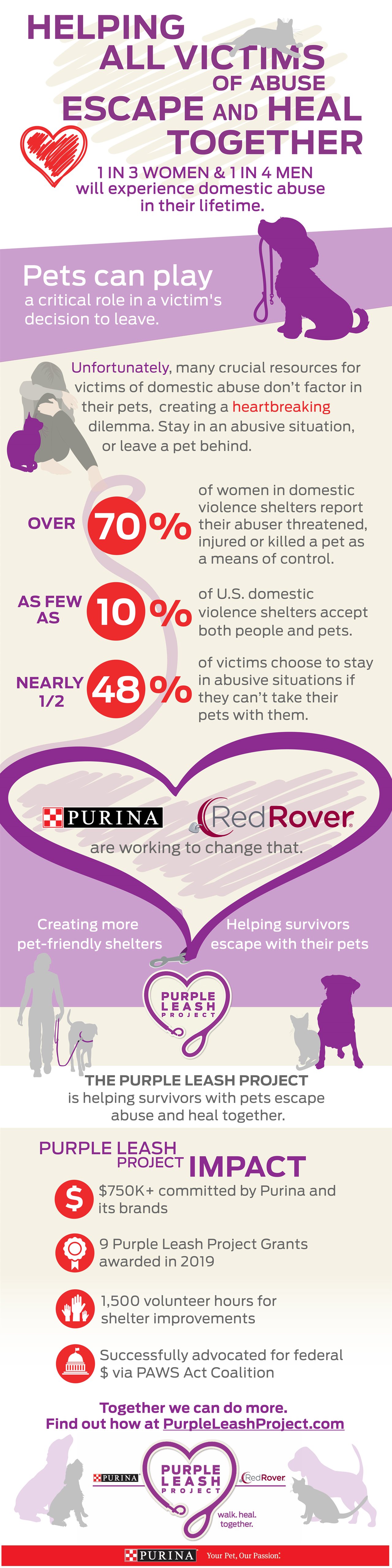 HELPING ALL VICTIMS OF ABUSE ESCAPE AND HEAL TOGETHER

1 IN 3 WOMEN & 1 IN 4 MEN will experience domestic abuse in their lifetime.

Pets can play a critical role in a victim's decision to leave.

Unfortunately, many crucial resources for victims of domestic abuse don't factor in their pets, creating a heartbreaking dilemma. Stay in an abusive situation, or leave a pet behind.

OVER 70% of women in domestic violence shelters report their abuser threatened, injured or killed a pet as a means of control.

AS FEW AS 10% of U.S. domestic violence shelters accept both people and pets.

NEARLY 1/2 48% of victims choose to stay in abusive situations if they can't take their pets with them.

PURINA RedRover are working to change that.

Creating more pet-friendly shelters

Helping survivors escape with their pets

PURPLE LEASH PROJECT

THE PURPLE LEASH PROJECT is helping survivors with pets escape abuse and heal together.

PURPLE LEASH PROJECT IMPACT

$750K+ committed by Purina and its brands

9 Purple Leash Project Grants awarded in 2019

1,500 volunteer hours for shelter improvements

Successfully advocated for federal $ via PAWS Act Coalition

Together we can do more. Find out how at PurpleLeashProject.com

PURINA PURPLE LEASH PROJECT RedRover walk. heal. together.

PURINA Your Pet, Our Passion.