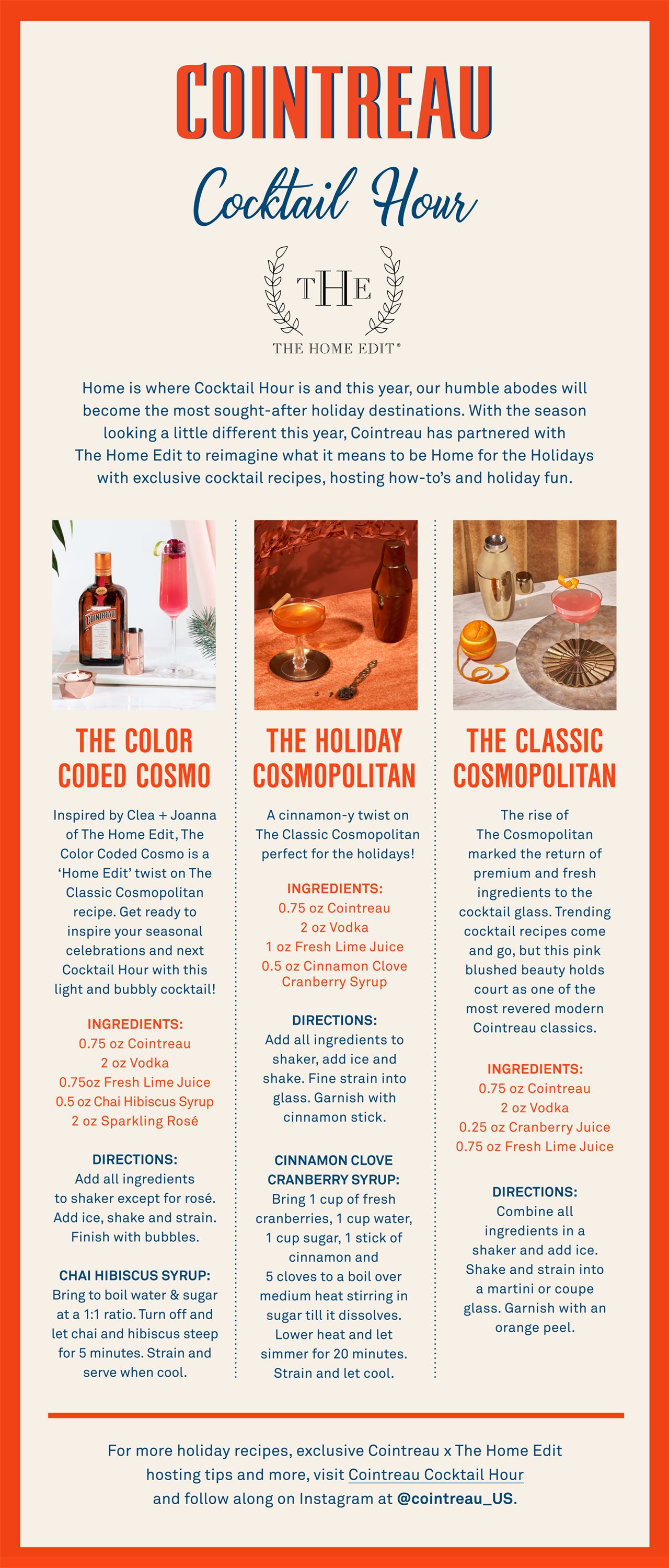 COINTREAU

Cocktail Hour

THE

THE HOME EDIT®

Home is where Cocktail Hour is and this year, our humble abodes will become the most sought-after holiday destinations. With the season looking a little different this year, Cointreau has partnered with The Home Edit to reimagine what it means to be Home for the Holidays with exclusive cocktail recipes, hosting how-to's and holiday fun.

COINTREAU

THE COLOR CODED COSMO

Inspired by Clea + Joanna of The Home Edit, The Color Coded Cosmo is a 'Home Edit' twist on The Classic Cosmopolitan recipe. Get ready to inspire your seasonal celebrations and next Cocktail Hour with this light and bubbly cocktail!

INGREDIENTS:
0.75 oz Cointreau
2 oz Vodka
0.75oz Fresh Lime Juice
0.5 oz Chai Hibiscus Syrup
2 oz Sparkling Rosé

DIRECTIONS:
Add all ingredients to shaker except for rosé. Add ice, shake and strain. Finish with bubbles.

CHAI HIBISCUS SYRUP:
Bring to boil water & sugar at a 1:1 ratio. Turn off and let chai and hibiscus steep for 5 minutes. Strain and serve when cool.

THE HOLIDAY COSMOPOLITAN

A cinnamon-y twist on The Classic Cosmopolitan perfect for the holidays!

INGREDIENTS:
0.75 oz Cointreau
2 oz Vodka
1 oz Fresh Lime Juice
0.5 oz Cinnamon Clove Cranberry Syrup

DIRECTIONS:
Add all ingredients to shaker, add ice and shake. Fine strain into glass. Garnish with cinnamon stick.

CINNAMON CLOVE CRANBERRY SYRUP:
Bring 1 cup of fresh cranberries, 1 cup water, 1 cup sugar, 1 stick of cinnamon and 5 cloves to a boil over medium heat stirring in sugar till it dissolves. Lower heat and let simmer for 20 minutes. Strain and let cool.

THE CLASSIC COSMOPOLITAN

The rise of The Cosmopolitan marked the return of premium and fresh ingredients to the cocktail glass. Trending cocktail recipes come and go, but this pink blushed beauty holds court as one of the most revered modern Cointreau classics.

INGREDIENTS:
0.75 oz Cointreau
2 oz Vodka
0.25 oz Cranberry Juice
0.75 oz Fresh Lime Juice

DIRECTIONS:
Combine all ingredients in a shaker and add ice. Shake and strain into a martini or coupe glass. Garnish with an orange peel.

For more holiday recipes, exclusive Cointreau x The Home Edit hosting tips and more, visit Cointreau Cocktail Hour and follow along on Instagram at @cointreau_US.